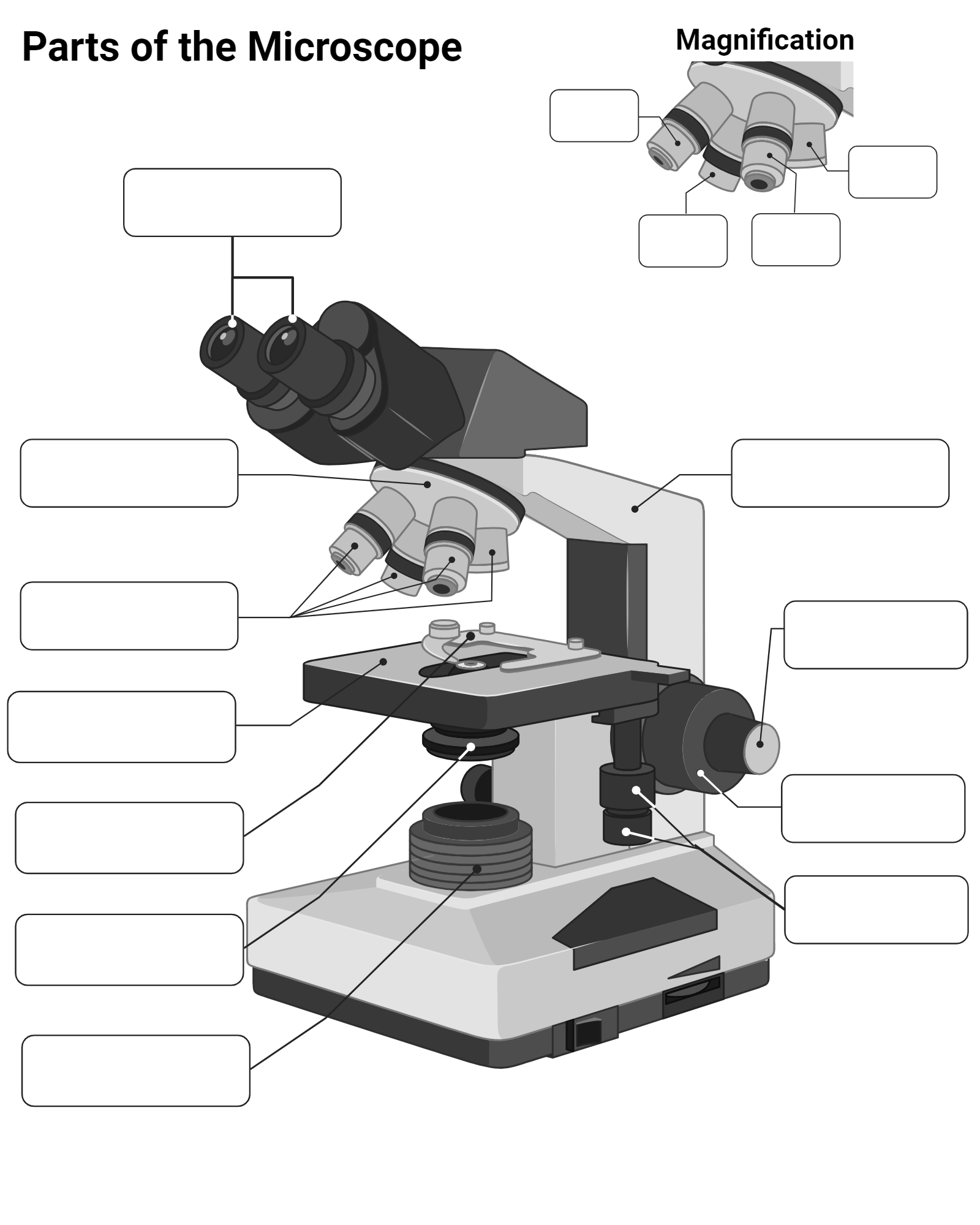 Parts of the Microscope

Magnification