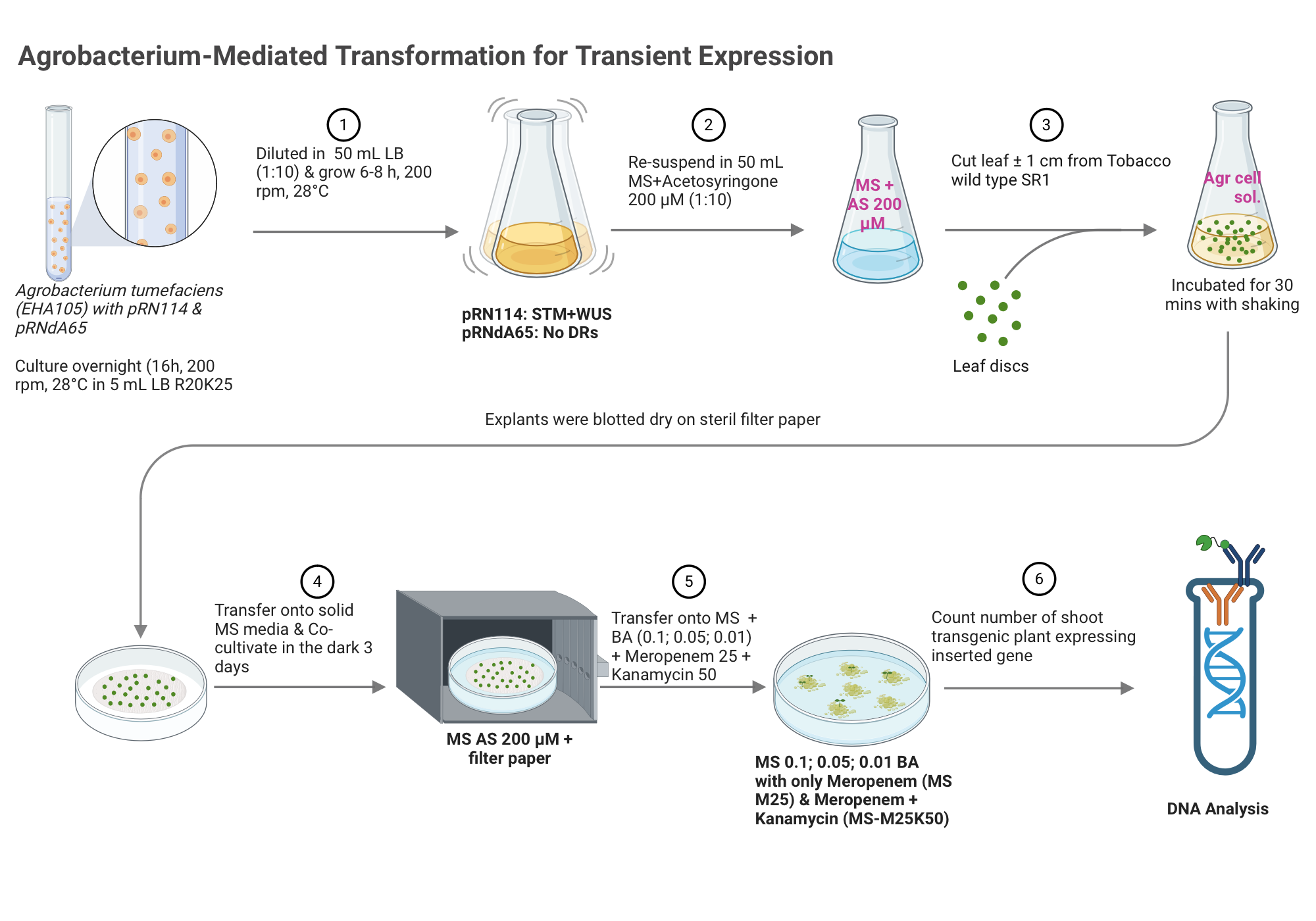 Agrobacterium-Mediated Transformation for Transient Expression

Agrobacterium tumefaciens (EHA105) with pRN114 & pRNdA65

Culture overnight (16h, 200 rpm, 28°C in 5 mL LB R20K25

1

Diluted in 50 mL LB (1:10) & grow 6-8 h, 200 rpm, 28°C

pRN114: STM+WUS
pRNdA65: No DRs

2

Re-suspend in 50 mL MS+Acetosyringone 200 μM (1:10)

MS + AS 200 μM

3

Cut leaf ± 1 cm from Tobacco wild type SR1

Leaf discs

Agr cell sol.

Incubated for 30 mins with shaking

Explants were blotted dry on steril filter paper

4

Transfer onto solid MS media & Co-cultivate in the dark 3 days

MS AS 200 μM + filter paper

5

Transfer onto MS + BA (0.1; 0.05; 0.01) + Meropenem 25 + Kanamycin 50

MS 0.1; 0.05; 0.01 BA with only Meropenem (MS M25) & Meropenem + Kanamycin (MS-M25K50)

6

Count number of shoot transgenic plant expressing inserted gene

DNA Analysis