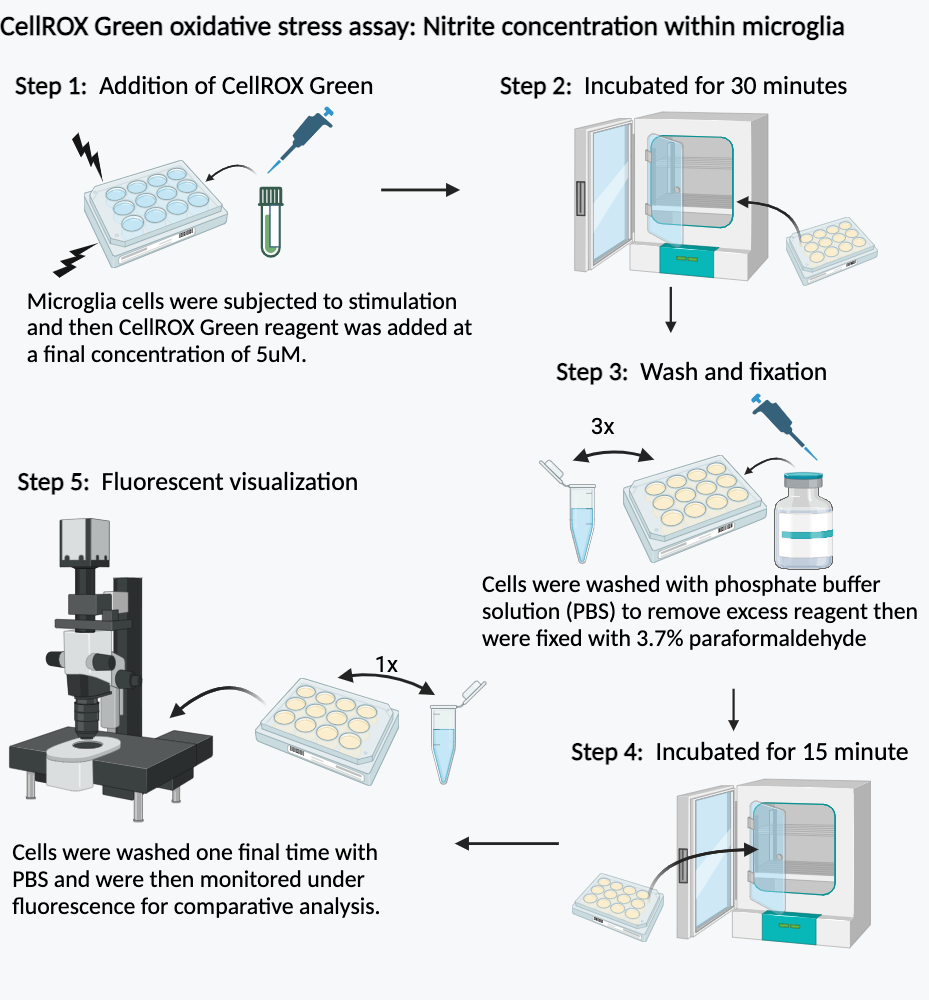 CellROX Green oxidative stress assay: Nitrite concentration within microglia

Step 1: Addition of CellROX Green

Microglia cells were subjected to stimulation and then CellROX Green reagent was added at a final concentration of 5uM.

Step 2: Incubated for 30 minutes

Step 3: Wash and fixation

3x

Cells were washed with phosphate buffer solution (PBS) to remove excess reagent then were fixed with 3.7% paraformaldehyde

Step 4: Incubated for 15 minute

Step 5: Fluorescent visualization

1x

Cells were washed one final time with PBS and were then monitored under fluorescence for comparative analysis.