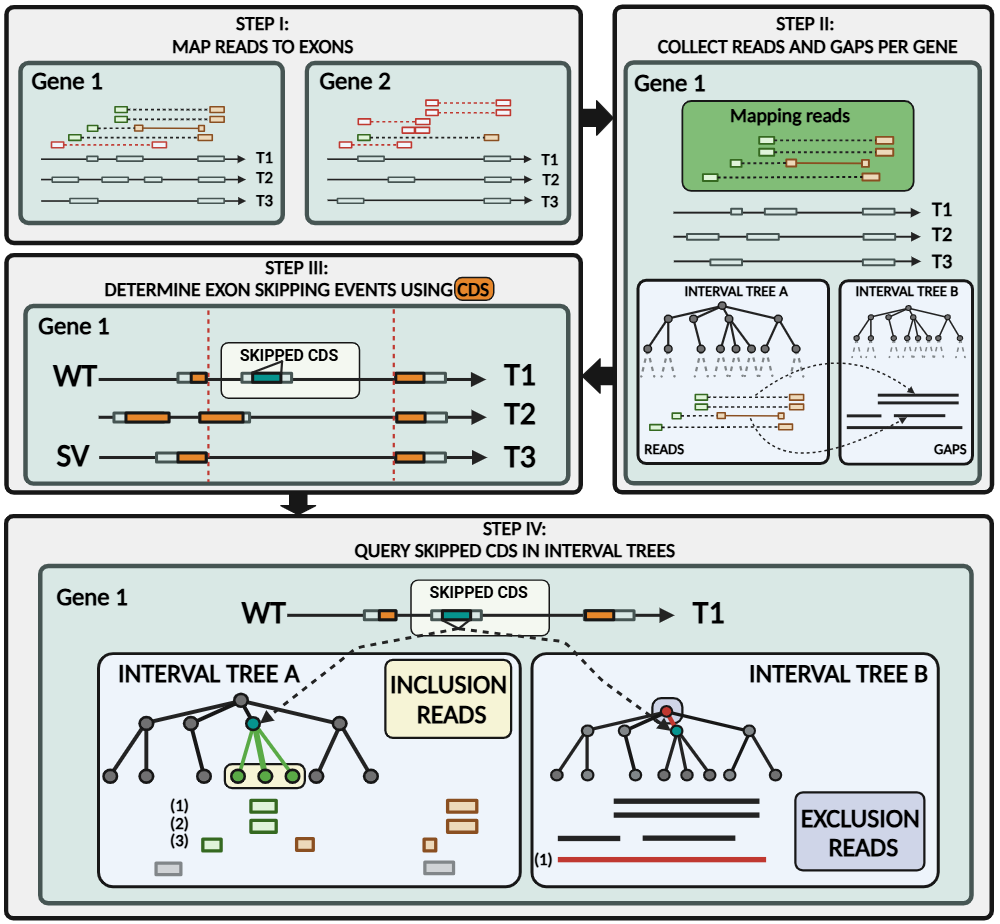 STEP I:
MAP READS TO EXONS

Gene 1

T1
T2
T3

Gene 2

T1
T2
T3

STEP II:
COLLECT READS AND GAPS PER GENE

Gene 1

Mapping reads

T1
T2
T3

INTERVAL TREE A

READS

INTERVAL TREE B

GAPS

STEP III:
DETERMINE EXON SKIPPING EVENTS USING CDS

Gene 1

SKIPPED CDS

WT
T1
T2
SV
T3

STEP IV:
QUERY SKIPPED CDS IN INTERVAL TREES

Gene 1

SKIPPED CDS

WT
T1

INTERVAL TREE A

INCLUSION READS

(1)
(2)
(3)

INTERVAL TREE B

EXCLUSION READS

(1)