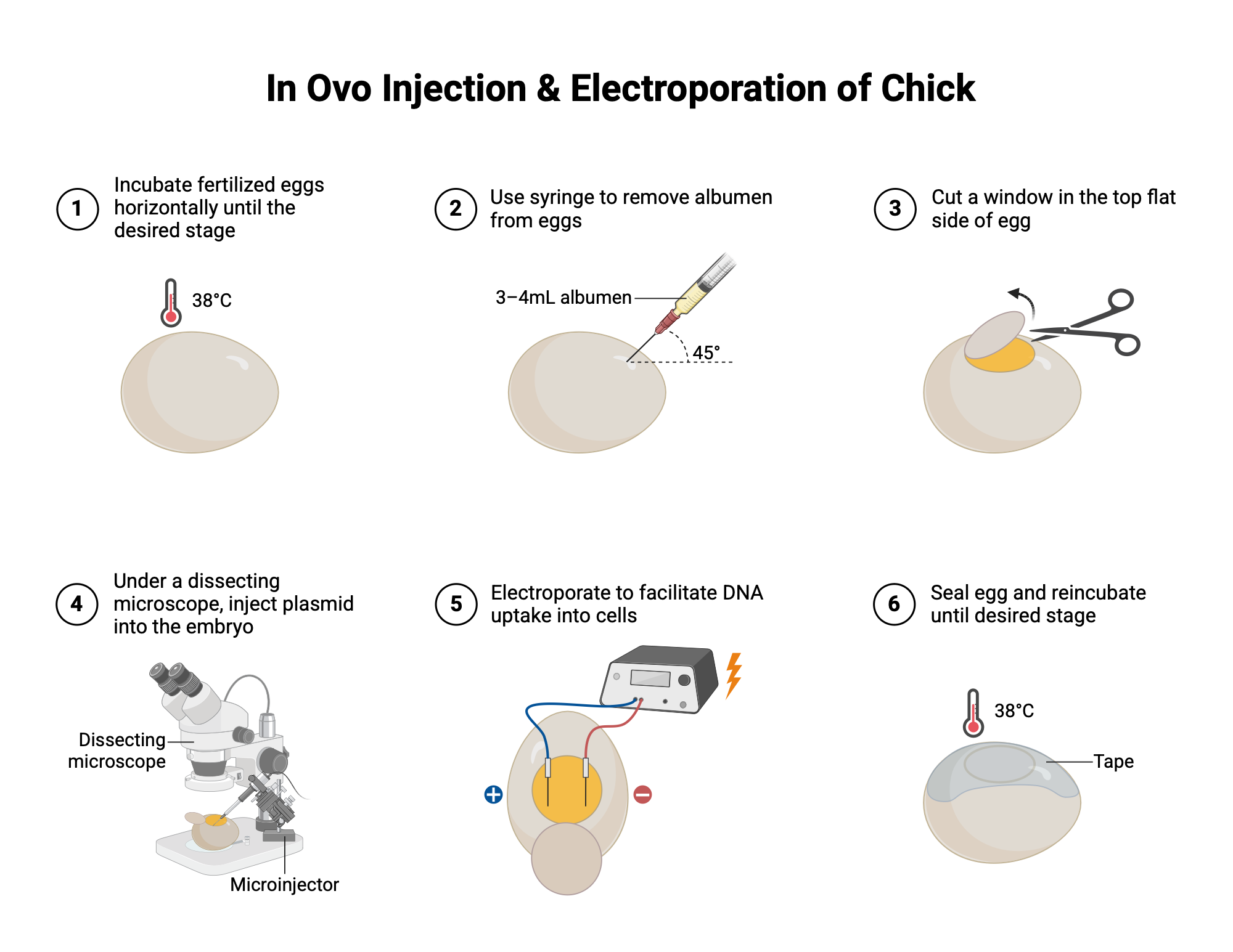 In Ovo Injection & Electroporation of Chick

1 Incubate fertilized eggs horizontally until the desired stage

38°C

2 Use syringe to remove albumen from eggs

3–4mL albumen

45°

3 Cut a window in the top flat side of egg

4 Under a dissecting microscope, inject plasmid into the embryo

Dissecting microscope

Microinjector

5 Electroporate to facilitate DNA uptake into cells

6 Seal egg and reincubate until desired stage

38°C

Tape