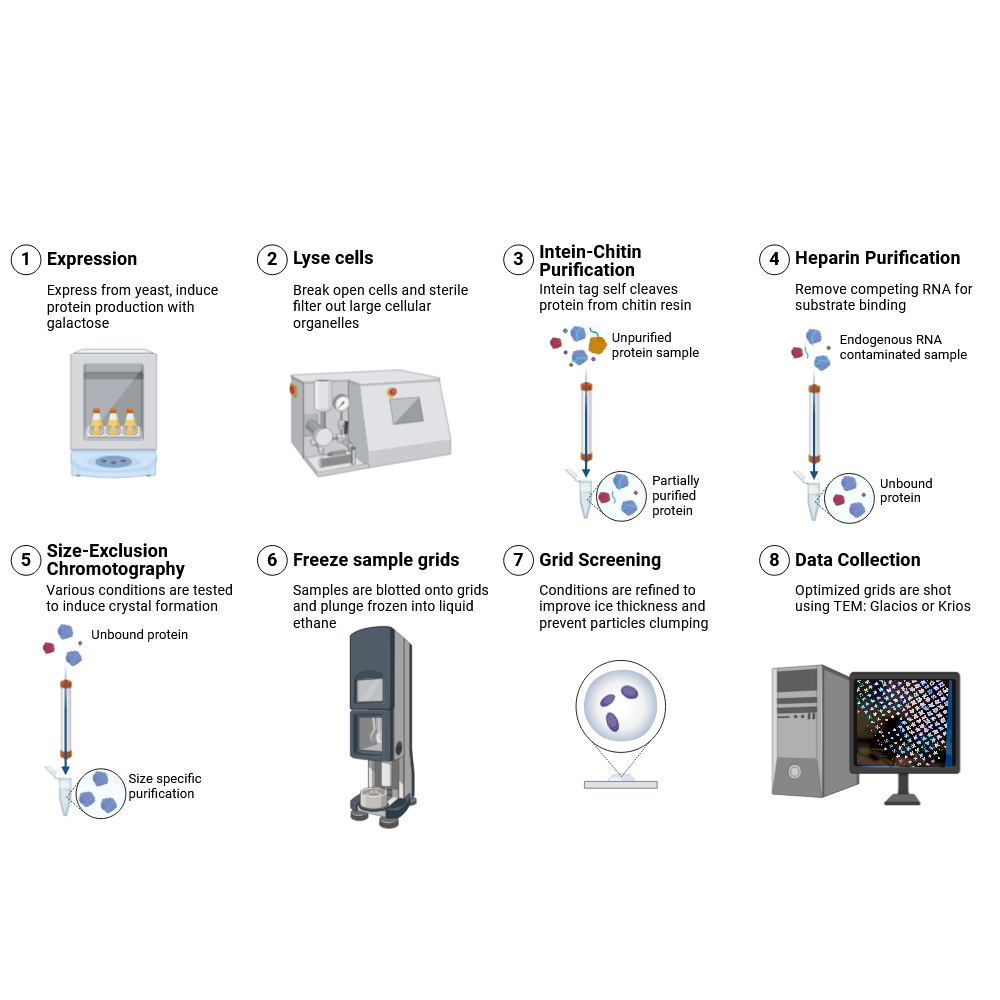 1 Expression

Express from yeast, induce protein production with galactose

2 Lyse cells

Break open cells and sterile filter out large cellular organelles

3 Intein-Chitin Purification

Intein tag self cleaves protein from chitin resin

Unpurified protein sample

Partially purified protein

4 Heparin Purification

Remove competing RNA for substrate binding

Endogenous RNA contaminated sample

Unbound protein

5 Size-Exclusion Chromotography

Various conditions are tested to induce crystal formation

Unbound protein

Size specific purification

6 Freeze sample grids

Samples are blotted onto grids and plunge frozen into liquid ethane

7 Grid Screening

Conditions are refined to improve ice thickness and prevent particles clumping

8 Data Collection

Optimized grids are shot using TEM: Glacios or Krios