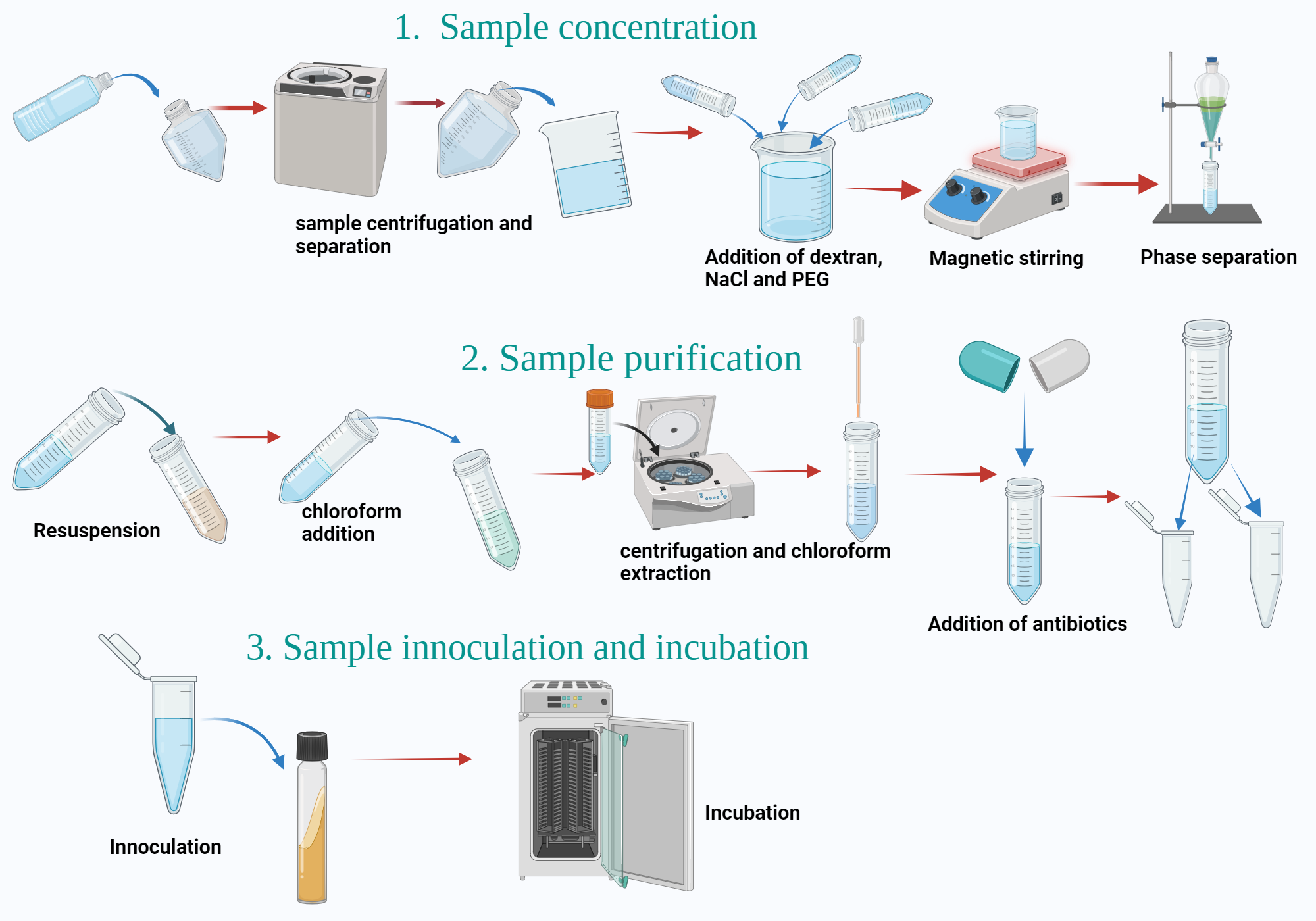 1. Sample concentration

sample centrifugation and separation

Addition of dextran, NaCl and PEG

Magnetic stirring

Phase separation

2. Sample purification

Resuspension

chloroform addition

centrifugation and chloroform extraction

Addition of antibiotics

3. Sample innoculation and incubation

Innoculation

Incubation