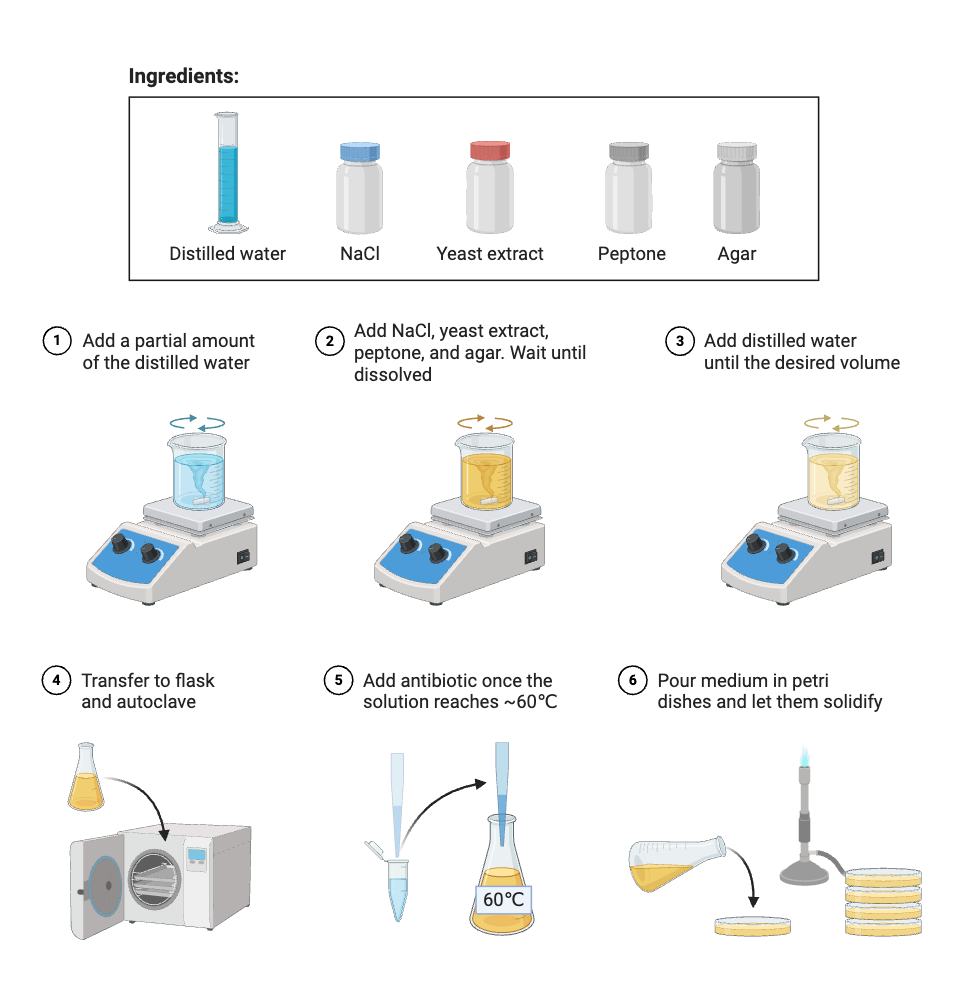 Ingredients:

Distilled water NaCl Yeast extract Peptone Agar

1 Add a partial amount of the distilled water

2 Add NaCl, yeast extract, peptone, and agar. Wait until dissolved

3 Add distilled water until the desired volume

4 Transfer to flask and autoclave

5 Add antibiotic once the solution reaches ~60°C

60°C

6 Pour medium in petri dishes and let them solidify