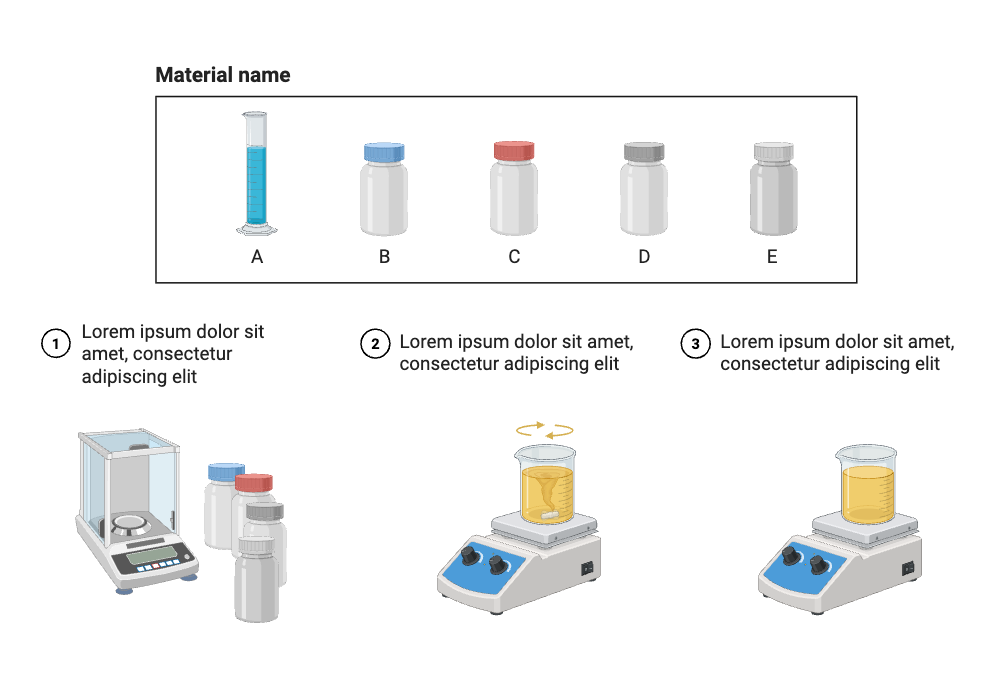 Material name

A

B

C

D

E

1 Lorem ipsum dolor sit amet, consectetur adipiscing elit

2 Lorem ipsum dolor sit amet, consectetur adipiscing elit

3 Lorem ipsum dolor sit amet, consectetur adipiscing elit