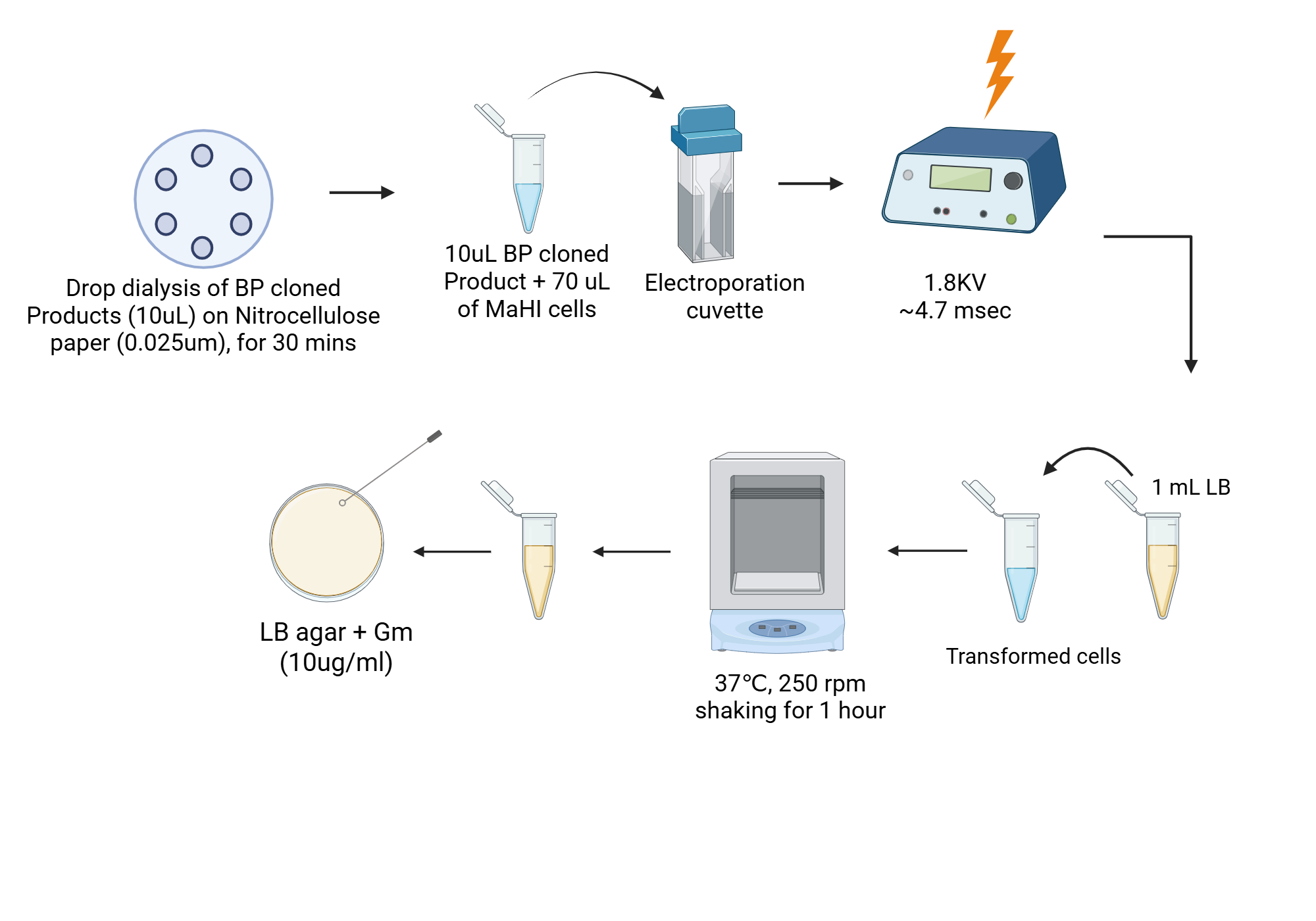 Drop dialysis of BP cloned Products (10uL) on Nitrocellulose paper (0.025um), for 30 mins

10uL BP cloned Product + 70 uL of MaHI cells

Electroporation cuvette

1.8KV
~4.7 msec

1 mL LB

Transformed cells

37°C, 250 rpm shaking for 1 hour

LB agar + Gm (10ug/ml)