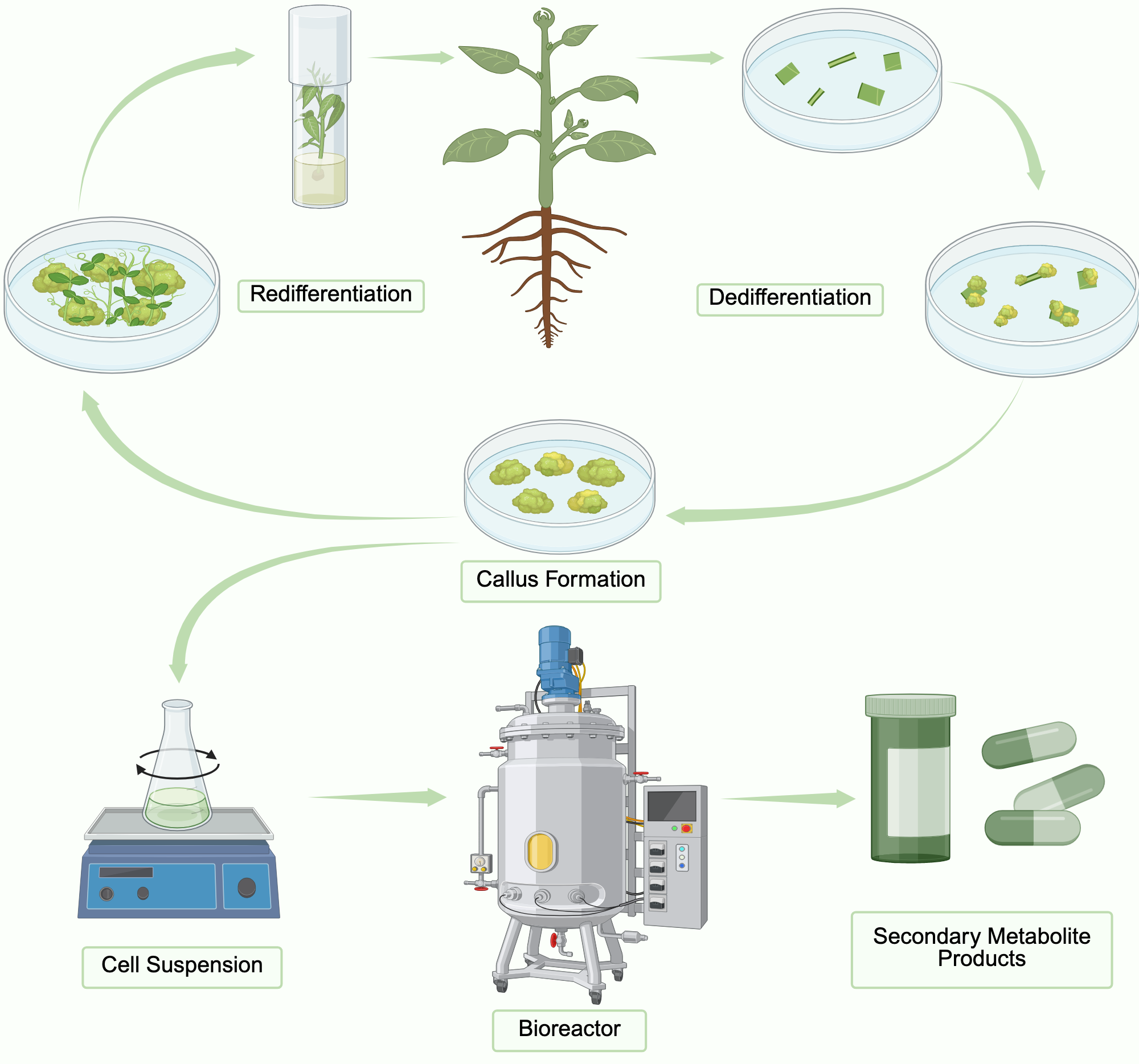 Redifferentiation

Dedifferentiation

Callus Formation

Cell Suspension

Bioreactor

Secondary Metabolite Products