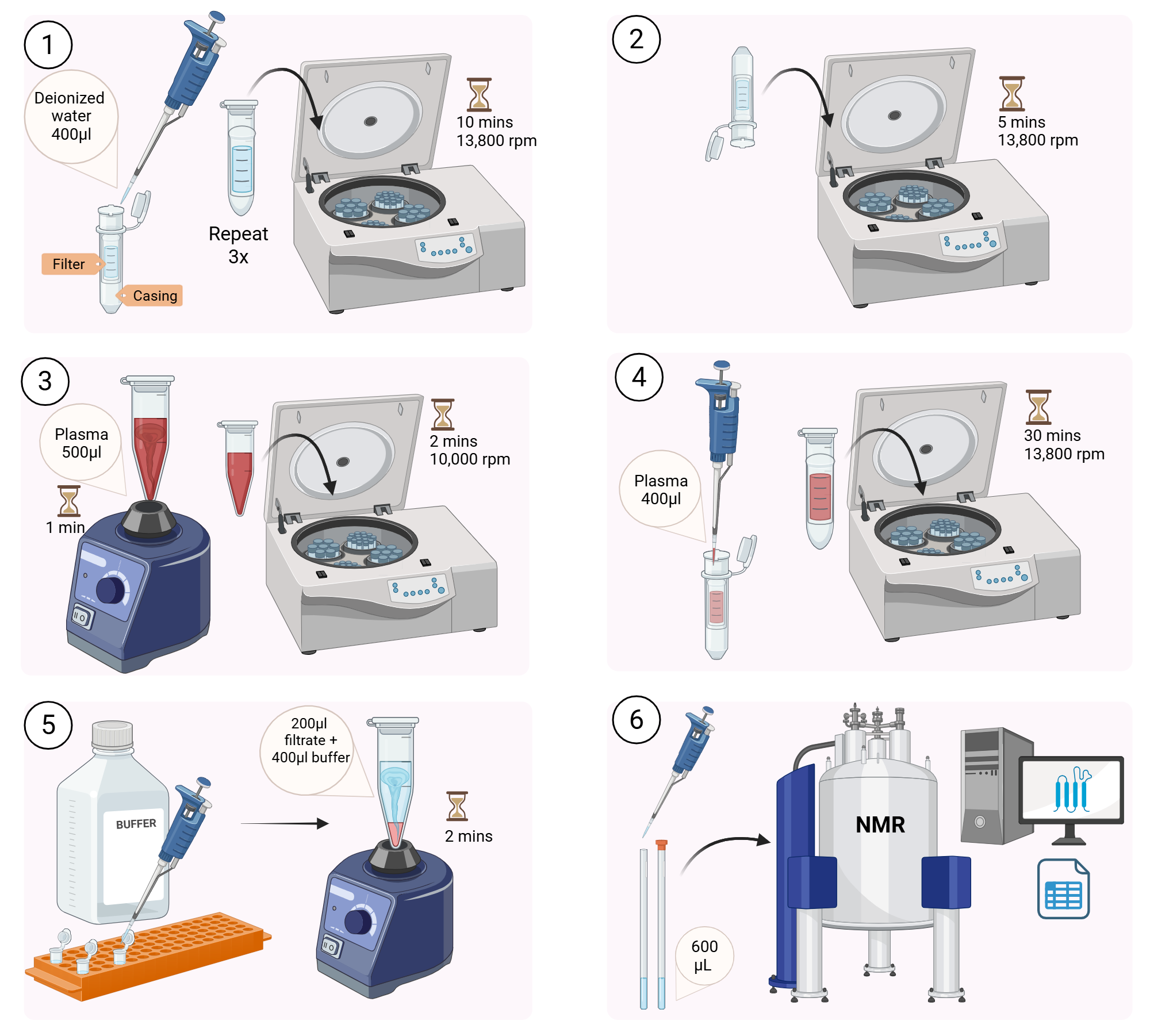 1

Deionized water 400µl

Filter

Casing

Repeat 3x

10 mins
13,800 rpm

2

5 mins
13,800 rpm

3

Plasma 500µl

1 min

2 mins
10,000 rpm

4

Plasma 400µl

30 mins
13,800 rpm

5

BUFFER

200µl filtrate + 400µl buffer

2 mins

6

600 µL

NMR