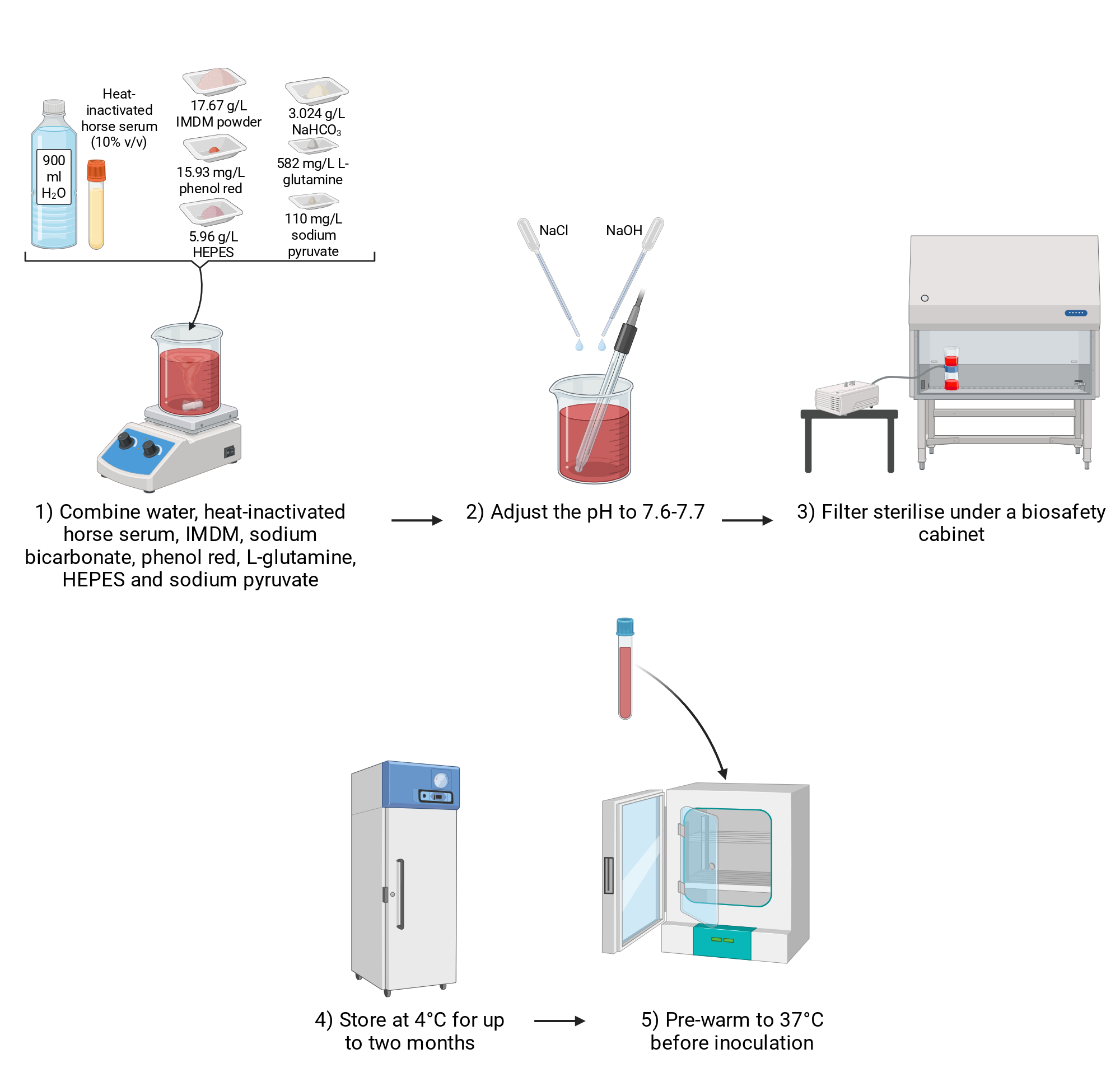 900 ml $H_2O$

Heat-inactivated horse serum (10% v/v)

17.67 g/L IMDM powder

15.93 mg/L phenol red

5.96 g/L HEPES

3.024 g/L $NaHCO_3$

582 mg/L L-glutamine

110 mg/L sodium pyruvate

NaCl

NaOH

1) Combine water, heat-inactivated horse serum, IMDM, sodium bicarbonate, phenol red, L-glutamine, HEPES and sodium pyruvate

2) Adjust the pH to 7.6-7.7

3) Filter sterilise under a biosafety cabinet

4) Store at 4°C for up to two months

5) Pre-warm to 37°C before inoculation