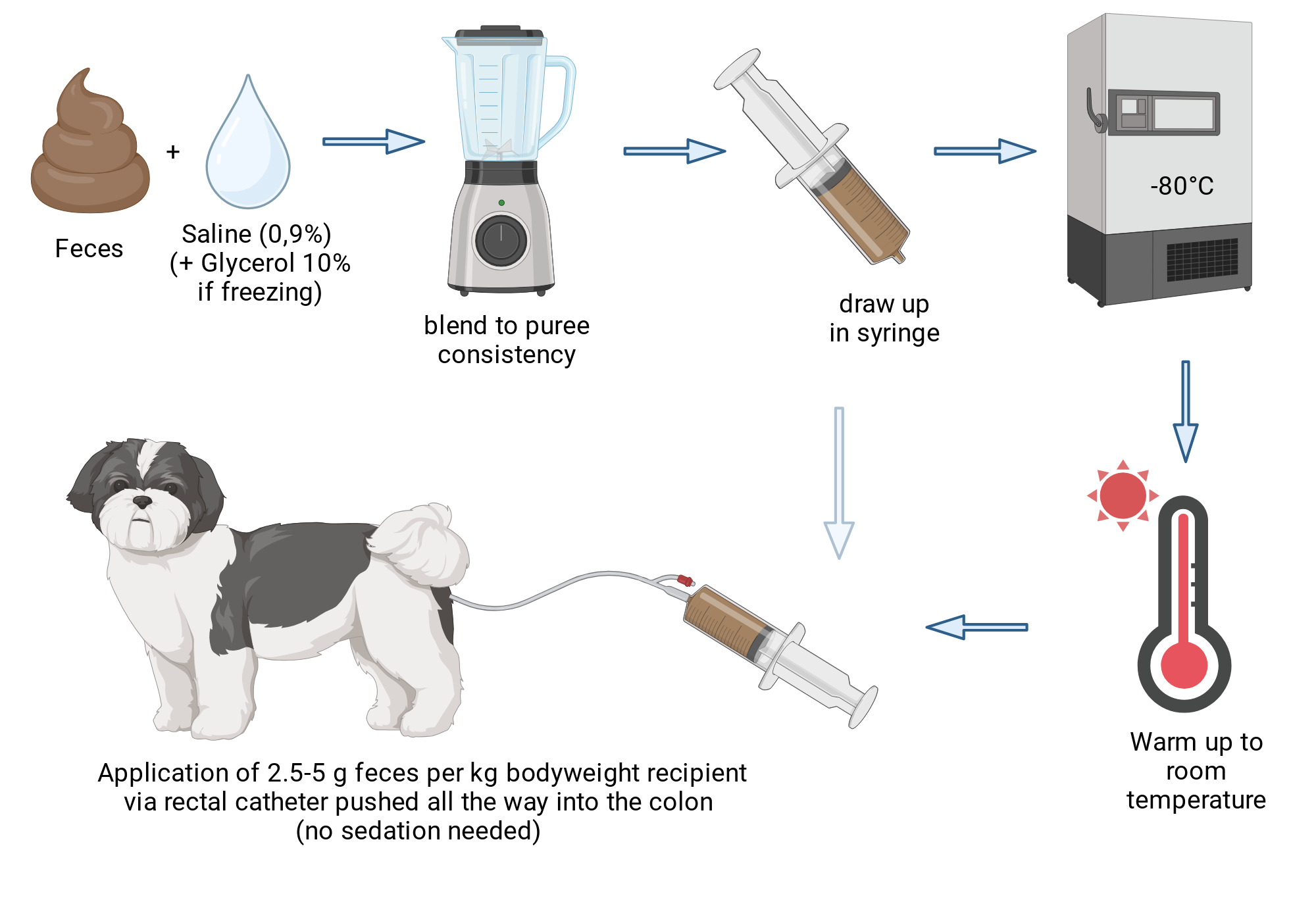 Feces

+

Saline (0,9%)
(+ Glycerol 10%
if freezing)

blend to puree
consistency

draw up
in syringe

-80°C

Warm up to
room
temperature

Application of 2.5-5 g feces per kg bodyweight recipient
via rectal catheter pushed all the way into the colon
(no sedation needed)