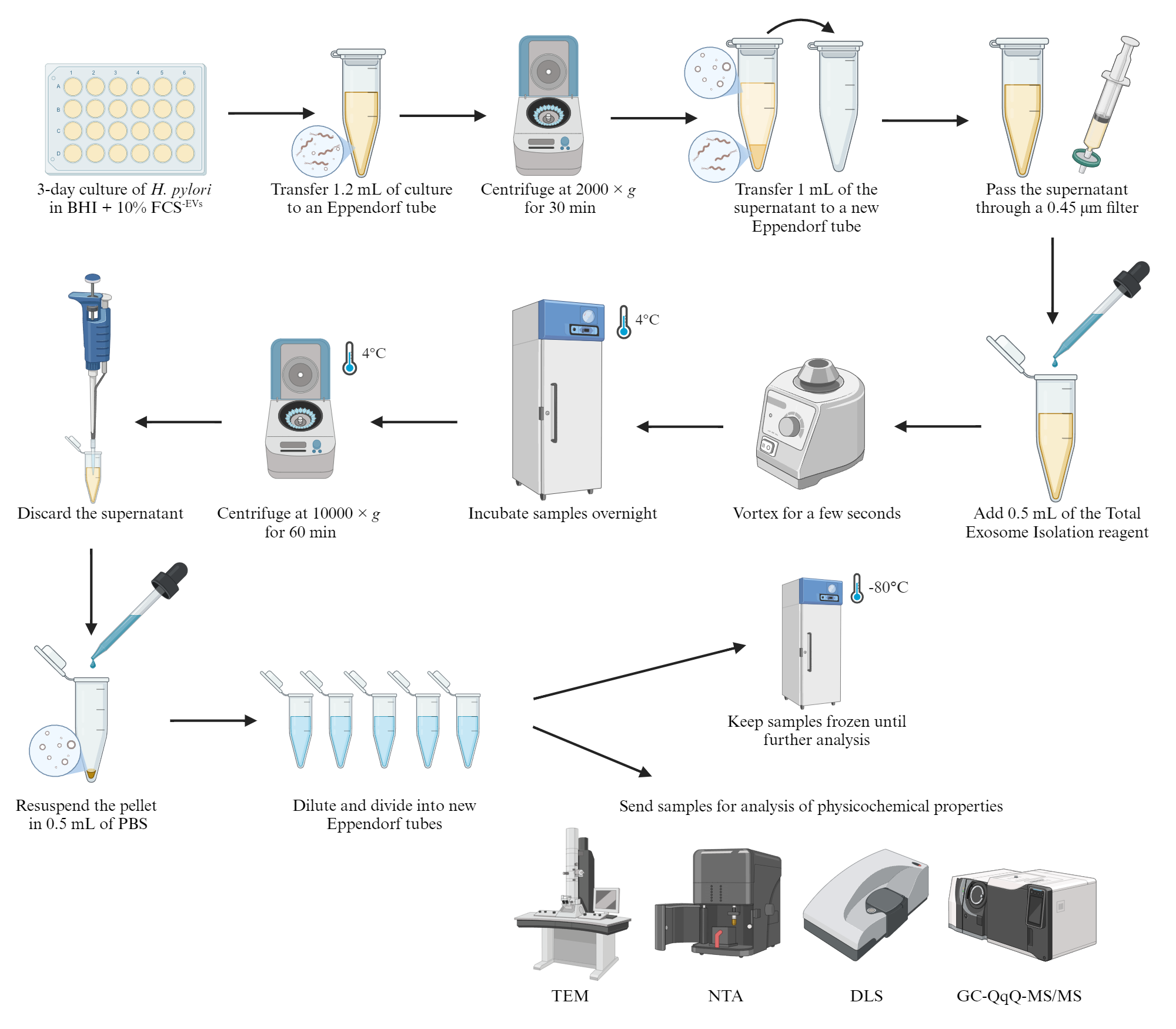 1 2 3 4 5 6
A
B
C
D

3-day culture of H. pylori in BHI + 10% FCS$^{-EVs}$

Transfer 1.2 mL of culture to an Eppendorf tube

Centrifuge at 2000 × g for 30 min

Transfer 1 mL of the supernatant to a new Eppendorf tube

Pass the supernatant through a 0.45 µm filter

Add 0.5 mL of the Total Exosome Isolation reagent

Vortex for a few seconds

4°C

Incubate samples overnight

4°C

Centrifuge at 10000 × g for 60 min

Discard the supernatant

Resuspend the pellet in 0.5 mL of PBS

Dilute and divide into new Eppendorf tubes

-80°C

Keep samples frozen until further analysis

Send samples for analysis of physicochemical properties

TEM

NTA

DLS

GC-QqQ-MS/MS