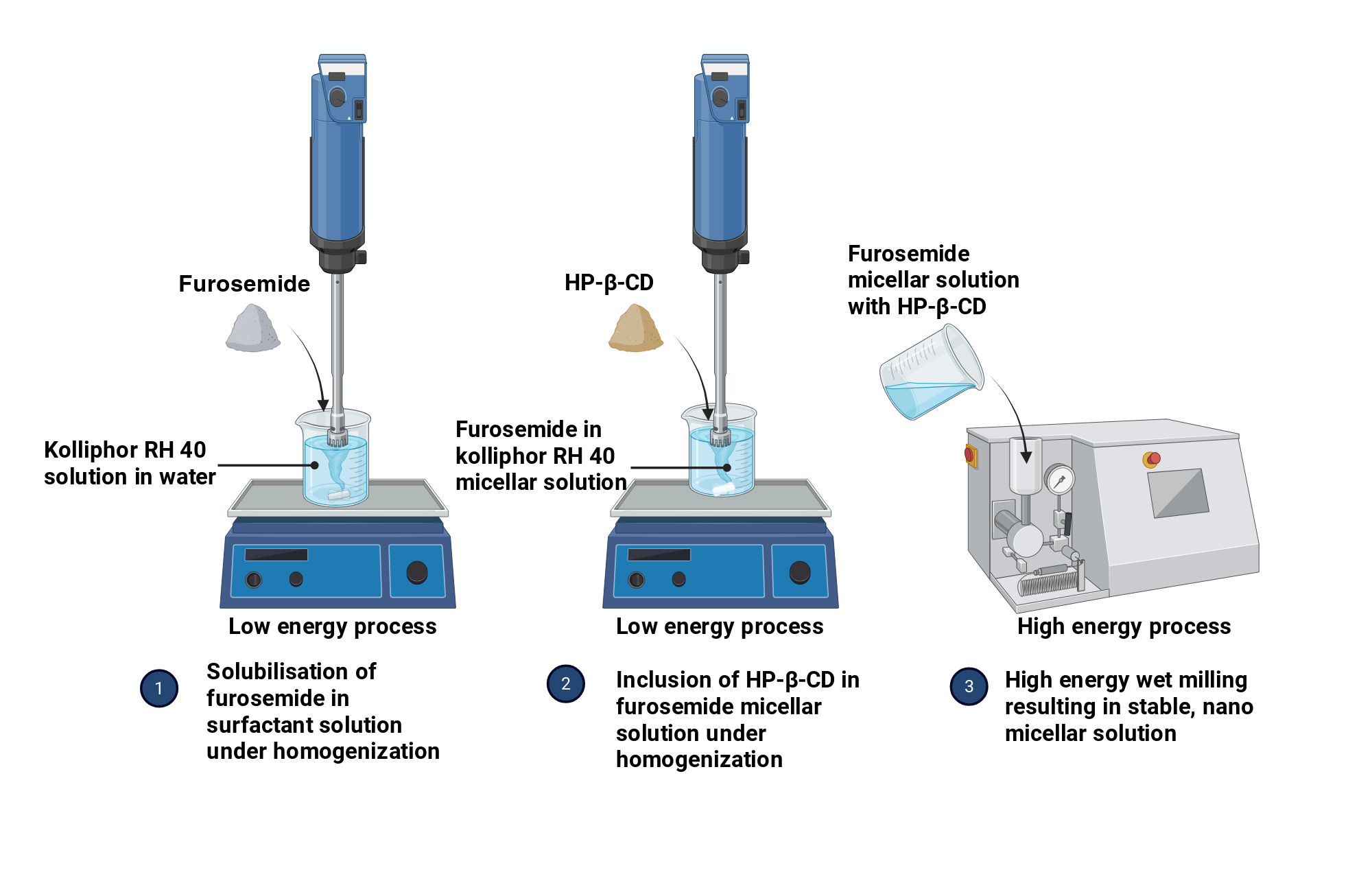 Furosemide

Kolliphor RH 40 solution in water

Low energy process

1 Solubilisation of furosemide in surfactant solution under homogenization

HP-β-CD

Furosemide in kolliphor RH 40 micellar solution

Low energy process

2 Inclusion of HP-β-CD in furosemide micellar solution under homogenization

Furosemide micellar solution with HP-β-CD

High energy process

3 High energy wet milling resulting in stable, nano micellar solution