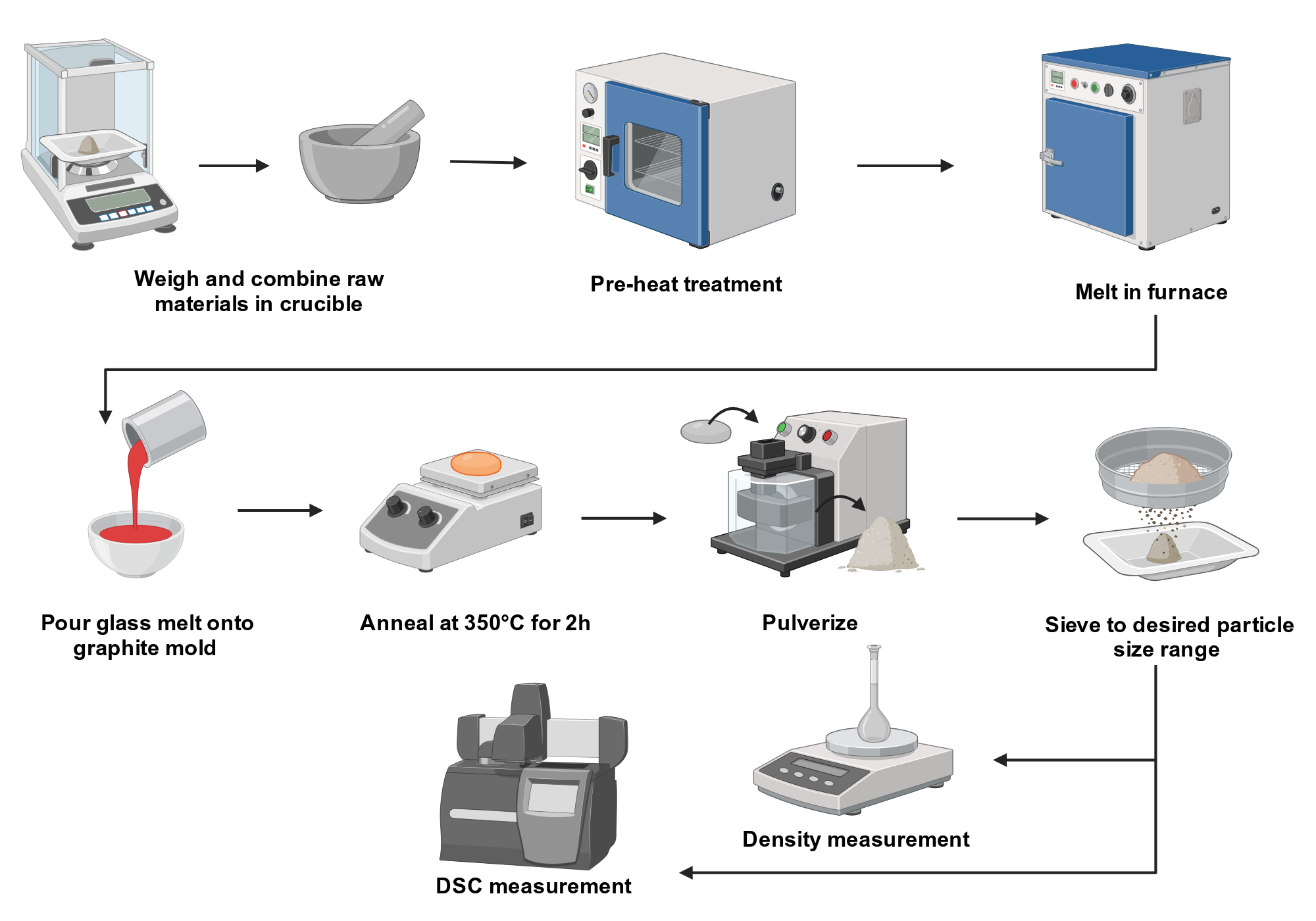 Weigh and combine raw materials in crucible

Pre-heat treatment

Melt in furnace

Pour glass melt onto graphite mold

Anneal at 350°C for 2h

Pulverize

Sieve to desired particle size range

Density measurement

DSC measurement