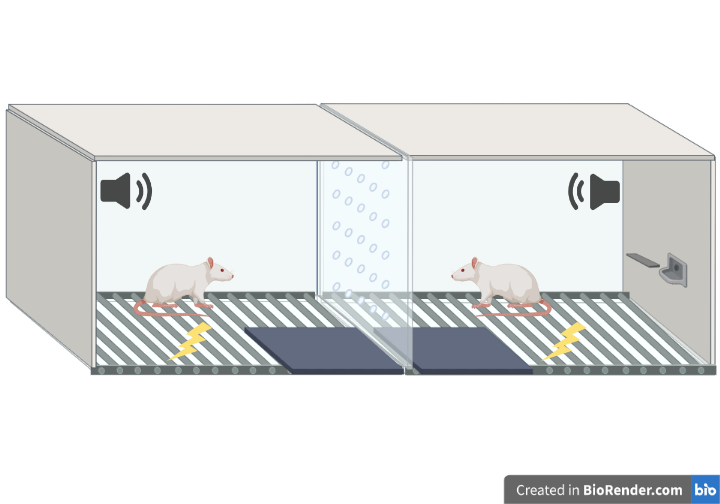 Created in BioRender.com bio