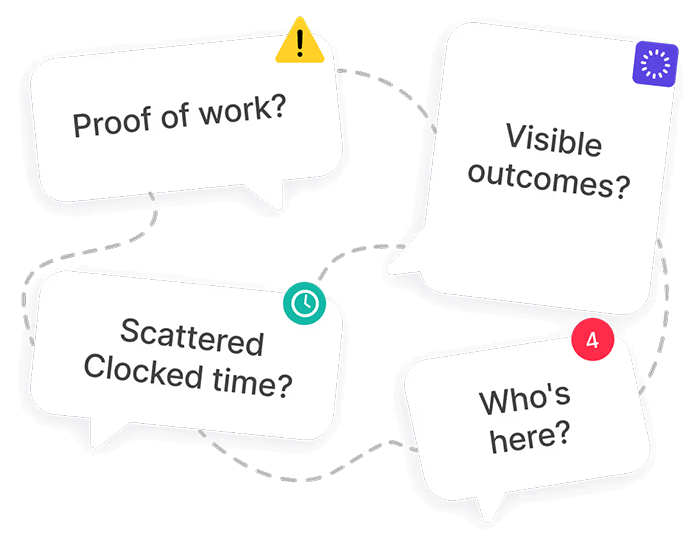 Proof of work?

Visible outcomes?

Scattered Clocked time?

4

Who's here?