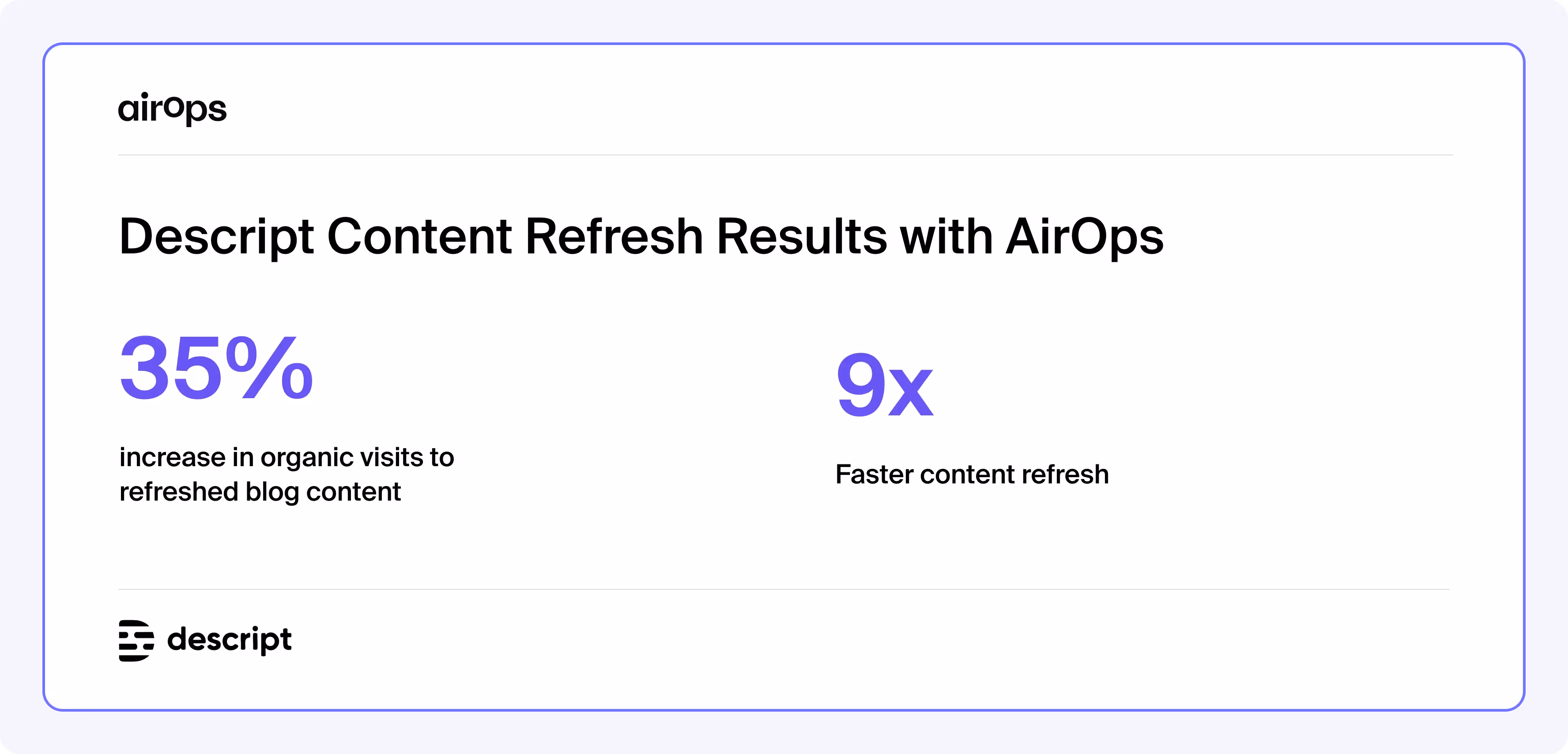 airOps

Descript Content Refresh Results with AirOps

35%

increase in organic visits to refreshed blog content

9x

Faster content refresh

descript