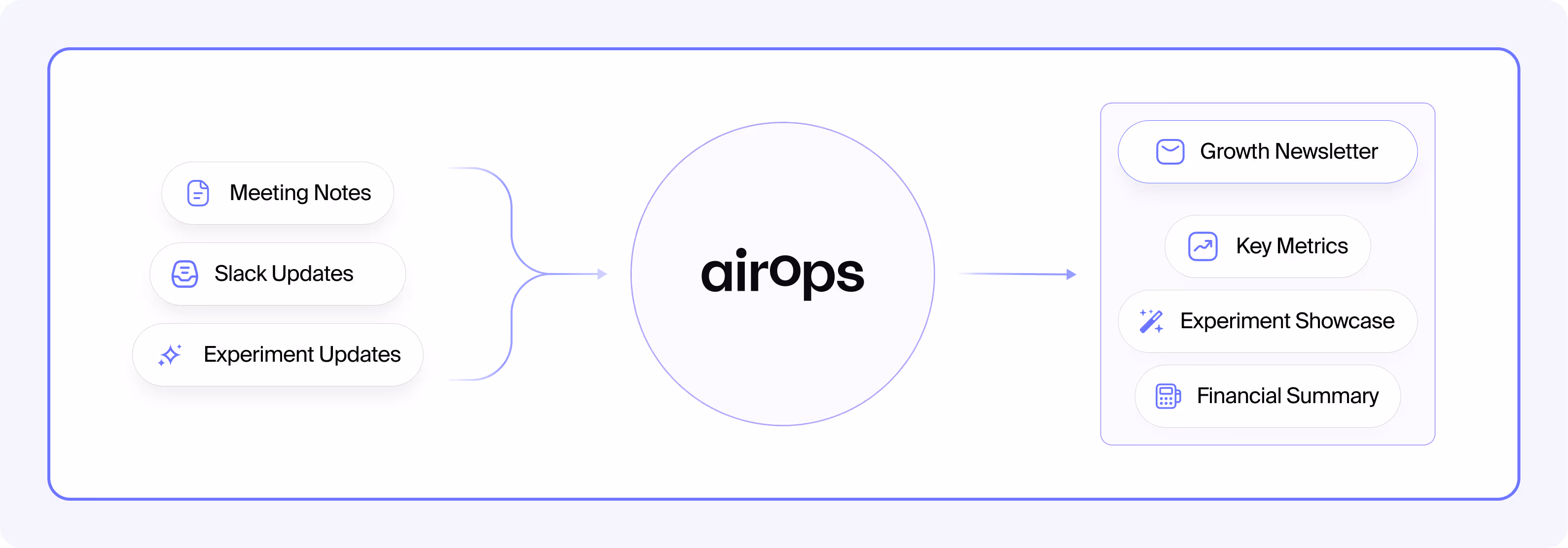 Meeting Notes

Slack Updates

Experiment Updates

airOps

Growth Newsletter

Key Metrics

Experiment Showcase

Financial Summary