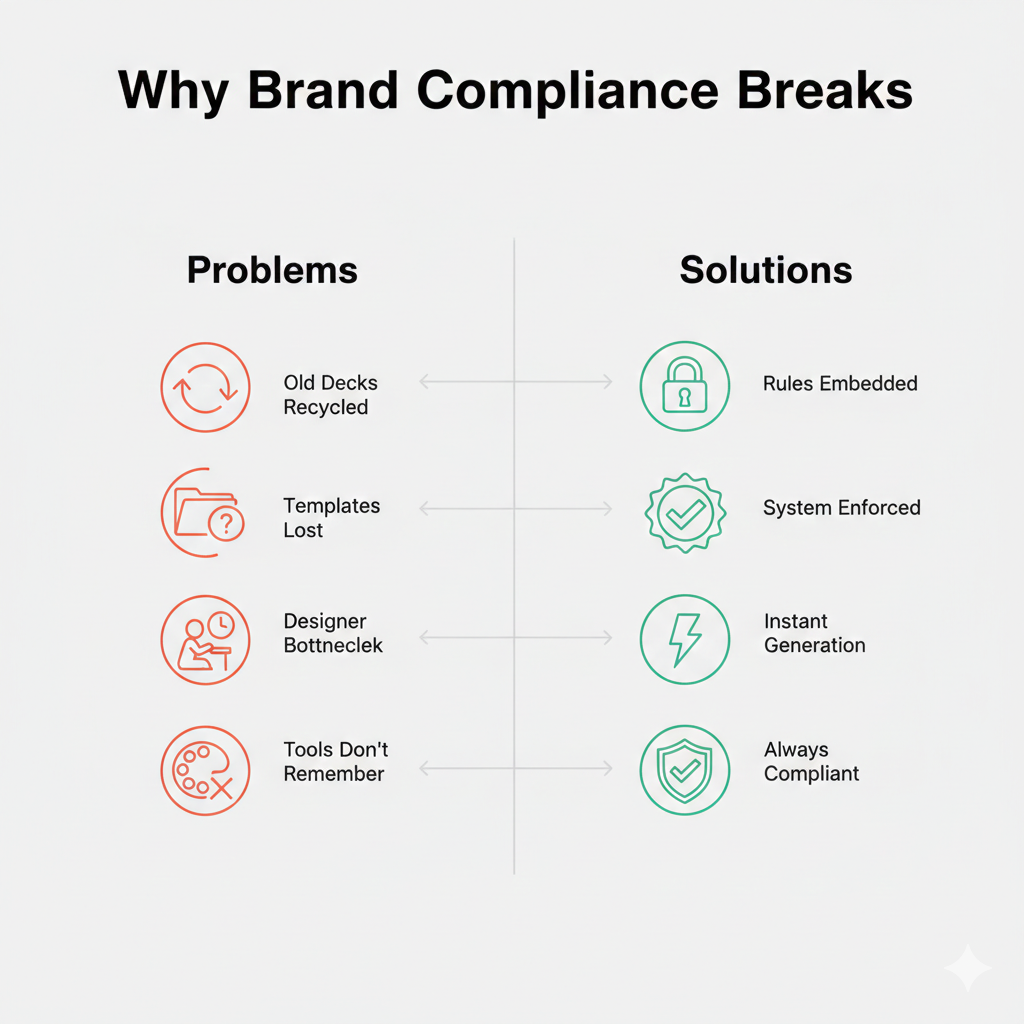 Why Brand Compliance Breaks

Problems

Old Decks Recycled

Templates Lost

Designer Bottneclek

Tools Don't Remember

Solutions

Rules Embedded

System Enforced

Instant Generation

Always Compliant