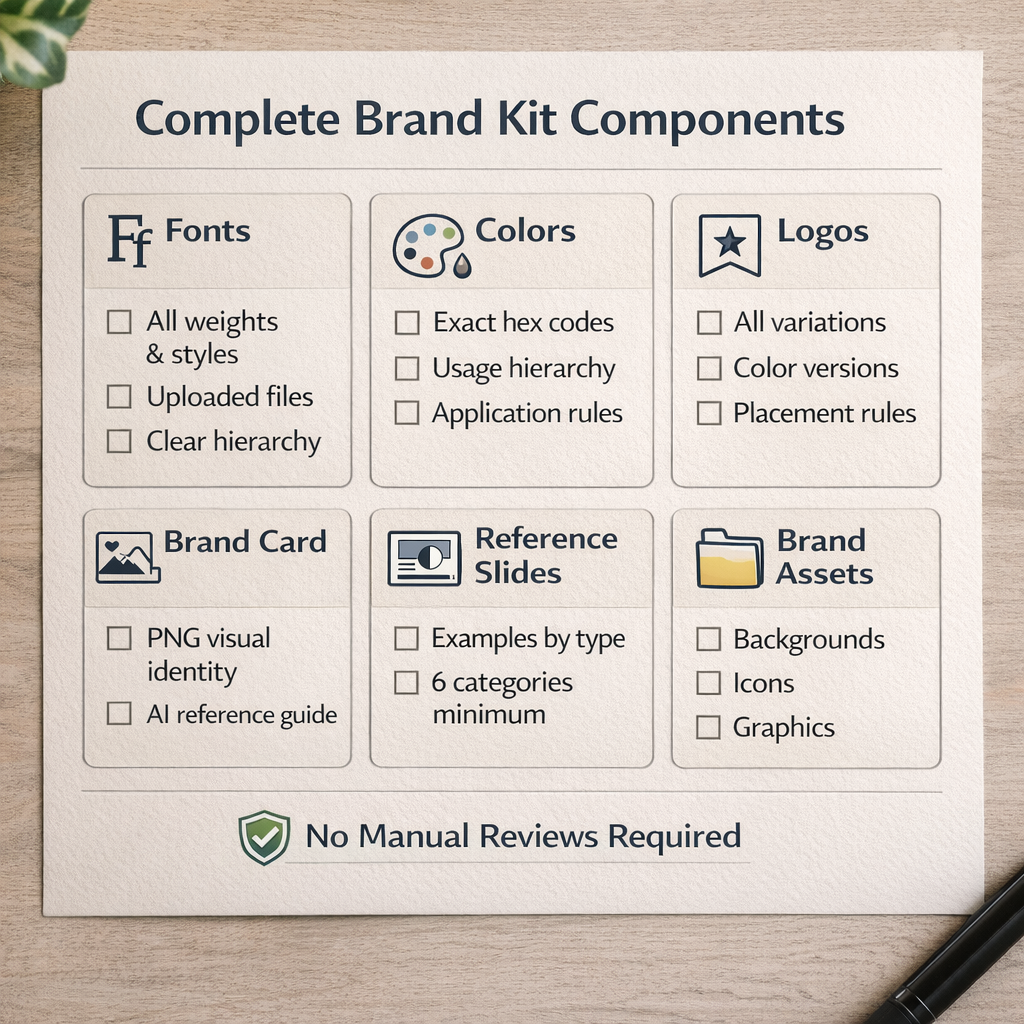 Complete Brand Kit Components

Ff Fonts

☐ All weights & styles
☐ Uploaded files
☐ Clear hierarchy

Colors

☐ Exact hex codes
☐ Usage hierarchy
☐ Application rules

Logos

☐ All variations
☐ Color versions
☐ Placement rules

Brand Card

☐ PNG visual identity
☐ AI reference guide

Reference Slides

☐ Examples by type
☐ 6 categories minimum

Brand Assets

☐ Backgrounds
☐ Icons
☐ Graphics

No Manual Reviews Required