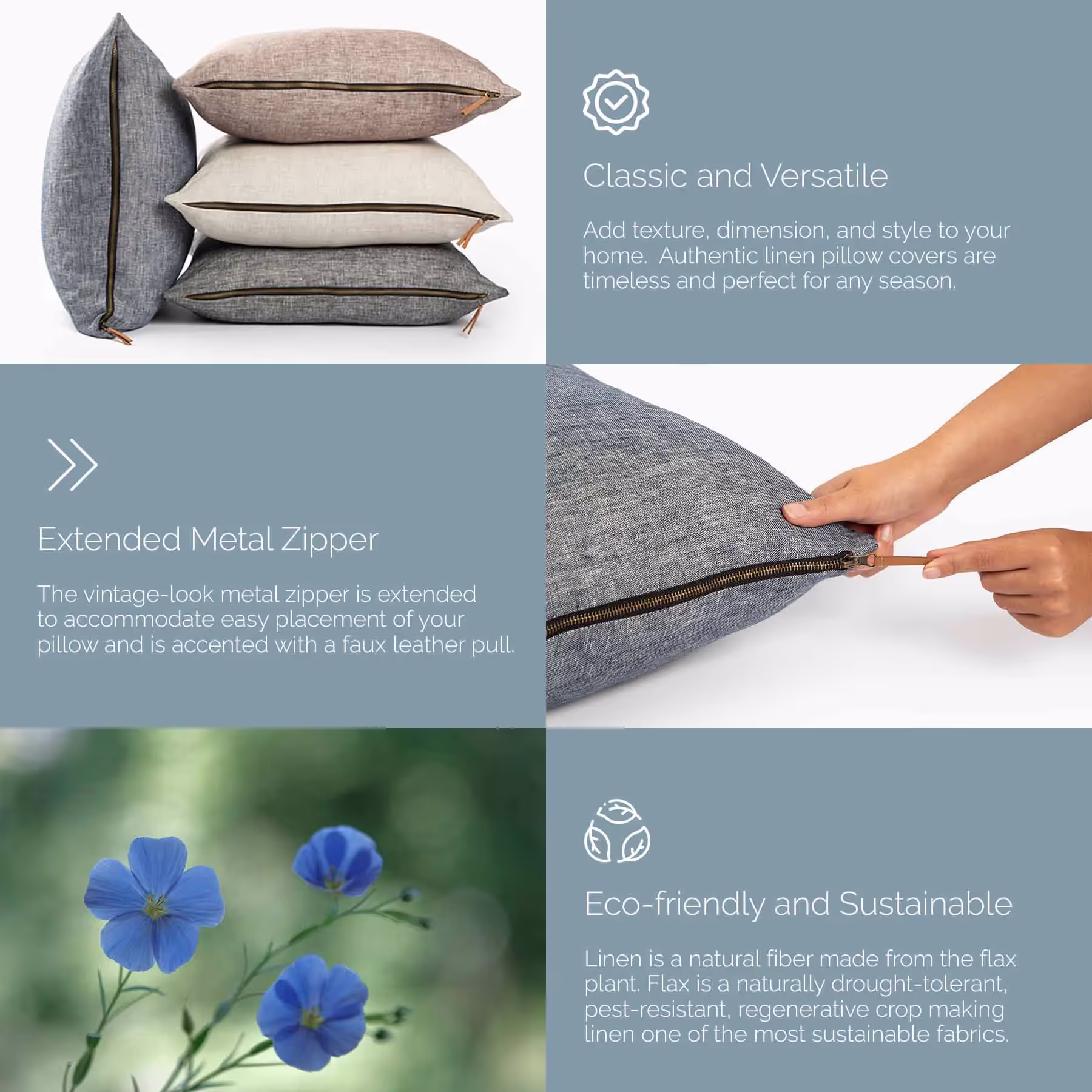 Classic and Versatile

Add texture, dimension, and style to your home.  Authentic linen pillow covers are timeless and perfect for any season.

Extended Metal Zipper

The vintage-look metal zipper is extended to accommodate easy placement of your pillow and is accented with a faux leather pull.

Eco-friendly and Sustainable

Linen is a natural fiber made from the flax plant. Flax is a naturally drought-tolerant, pest-resistant, regenerative crop making linen one of the most sustainable fabrics.