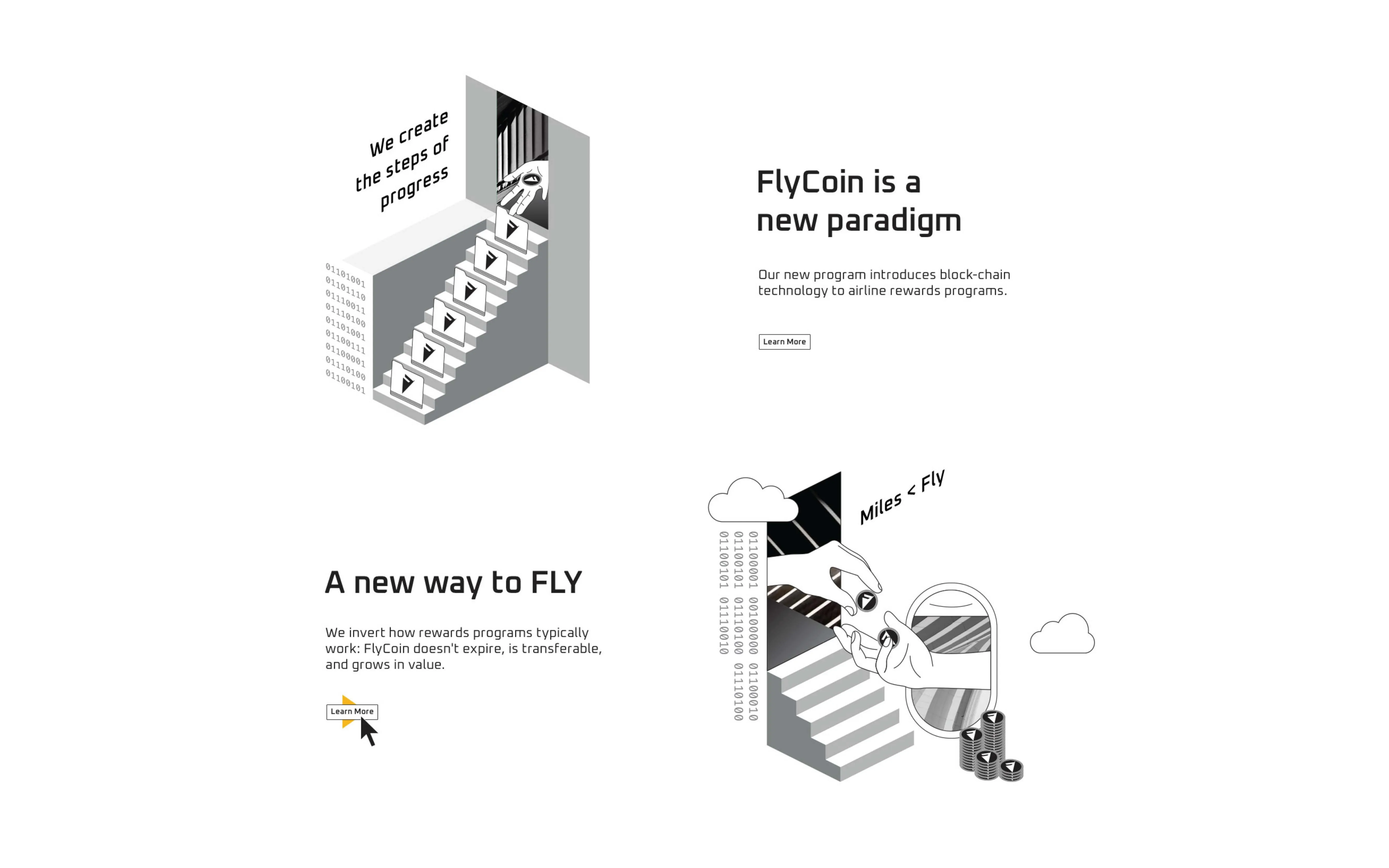 We create the steps of progress

01101001
01101110
01110011
01110100
01101001
01100111
01100001
01110100
01100101

FlyCoin is a new paradigm

Our new program introduces block-chain technology to airline rewards programs.

Learn More

Miles < Fly

01100001 00100000 01100010
01100101 01110100 01110100
01100101 01110010

A new way to FLY

We invert how rewards programs typically work: FlyCoin doesn't expire, is transferable, and grows in value.

Learn More