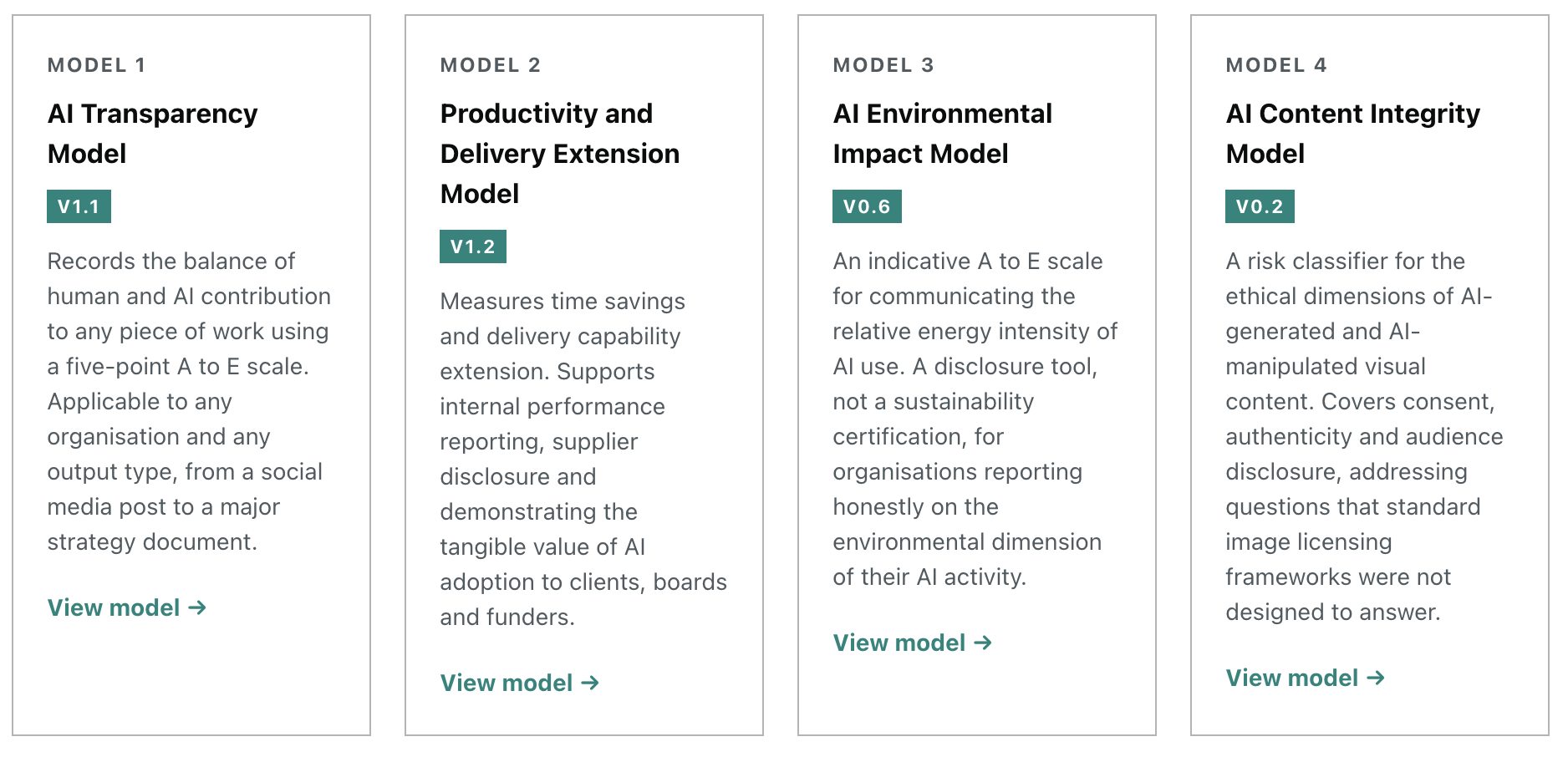 MODEL 1

AI Transparency Model

V1.1

Records the balance of human and AI contribution to any piece of work using a five-point A to E scale. Applicable to any organisation and any output type, from a social media post to a major strategy document.

View model →

MODEL 2

Productivity and Delivery Extension Model

V1.2

Measures time savings and delivery capability extension. Supports internal performance reporting, supplier disclosure and demonstrating the tangible value of AI adoption to clients, boards and funders.

View model →

MODEL 3

AI Environmental Impact Model

V0.6

An indicative A to E scale for communicating the relative energy intensity of AI use. A disclosure tool, not a sustainability certification, for organisations reporting honestly on the environmental dimension of their AI activity.

View model →

MODEL 4

AI Content Integrity Model

V0.2

A risk classifier for the ethical dimensions of AI-generated and AI-manipulated visual content. Covers consent, authenticity and audience disclosure, addressing questions that standard image licensing frameworks were not designed to answer.

View model →