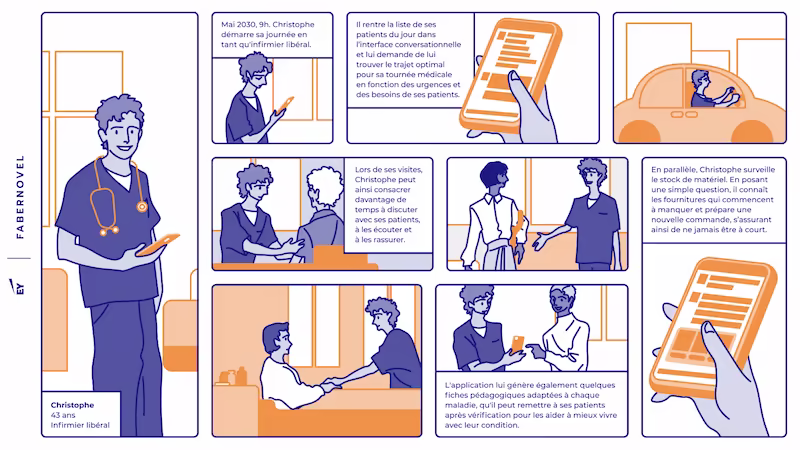 FABERNOVEL

EY

Christophe
43 ans
Infirmier libéral

Mai 2030, 9h. Christophe démarre sa journée en tant qu'infirmier libéral.

Il rentre la liste de ses patients du jour dans l'interface conversationnelle et lui demande de lui trouver le trajet optimal pour sa tournée médicale en fonction des urgences et des besoins de ses patients.

Lors de ses visites, Christophe peut ainsi consacrer davantage de temps à discuter avec ses patients, à les écouter et à les rassurer.

En parallèle, Christophe surveille le stock de matériel. En posant une simple question, il connaît les fournitures qui commencent à manquer et prépare une nouvelle commande, s'assurant ainsi de ne jamais être à court.

L'application lui génère également quelques fiches pédagogiques adaptées à chaque maladie, qu'il peut remettre à ses patients après vérification pour les aider à mieux vivre avec leur condition.