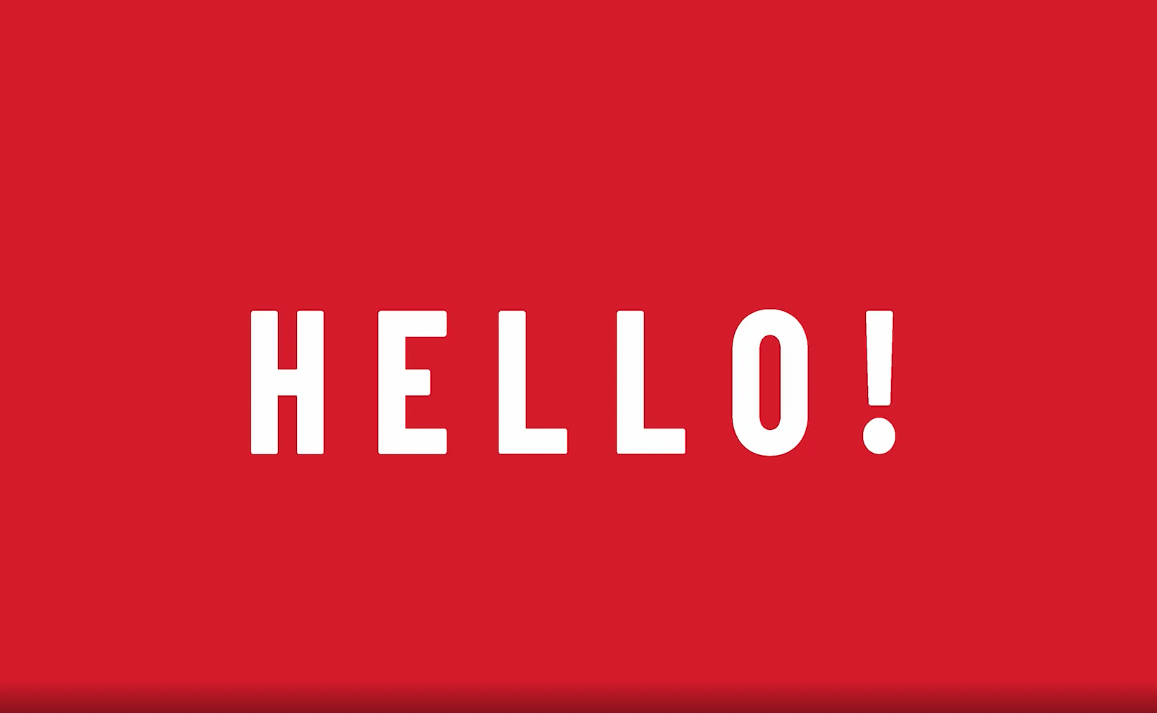 HELLO!