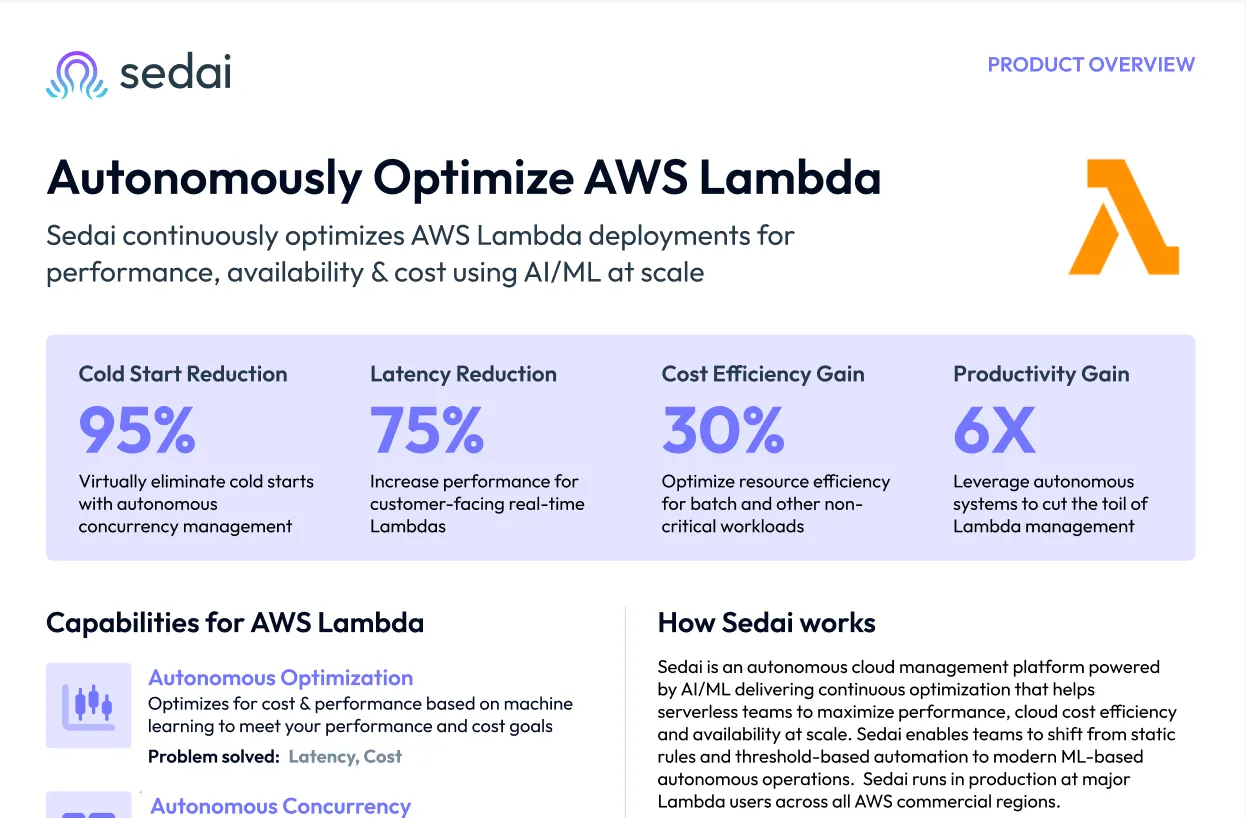 sedai

PRODUCT OVERVIEW

Autonomously Optimize AWS Lambda

Sedai continuously optimizes AWS Lambda deployments for performance, availability & cost using AI/ML at scale

Cold Start Reduction
95%
Virtually eliminate cold starts with autonomous concurrency management

Latency Reduction
75%
Increase performance for customer-facing real-time Lambdas

Cost Efficiency Gain
30%
Optimize resource efficiency for batch and other non-critical workloads

Productivity Gain
6X
Leverage autonomous systems to cut the toil of Lambda management

Capabilities for AWS Lambda

Autonomous Optimization
Optimizes for cost & performance based on machine learning to meet your performance and cost goals
Problem solved: Latency, Cost

Autonomous Concurrency

How Sedai works

Sedai is an autonomous cloud management platform powered by AI/ML delivering continuous optimization that helps serverless teams to maximize performance, cloud cost efficiency and availability at scale. Sedai enables teams to shift from static rules and threshold-based automation to modern ML-based autonomous operations. Sedai runs in production at major Lambda users across all AWS commercial regions.