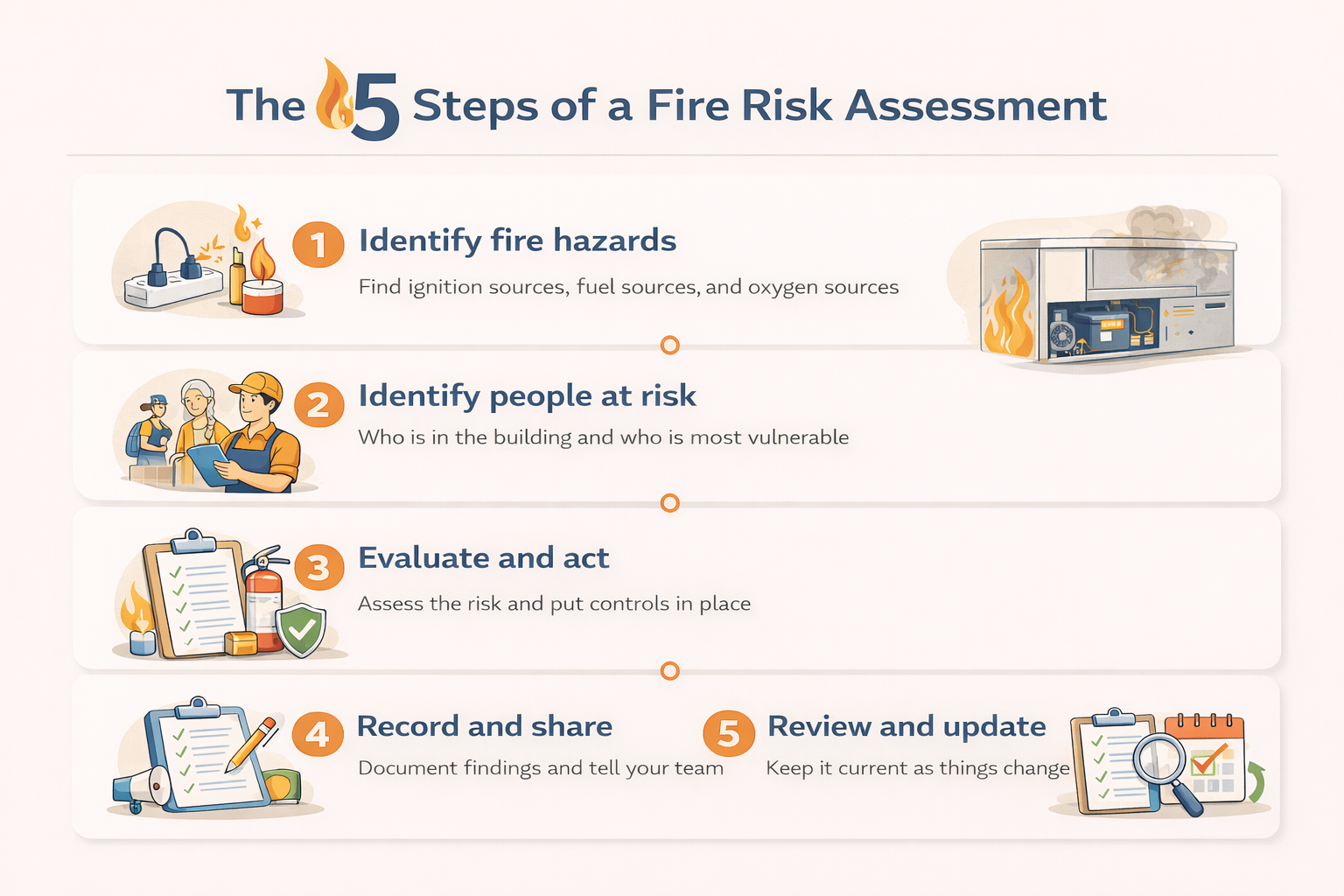 The 5 Steps of a Fire Risk Assessment

1 Identify fire hazards

Find ignition sources, fuel sources, and oxygen sources

2 Identify people at risk

Who is in the building and who is most vulnerable

3 Evaluate and act

Assess the risk and put controls in place

4 Record and share

Document findings and tell your team

5 Review and update

Keep it current as things change