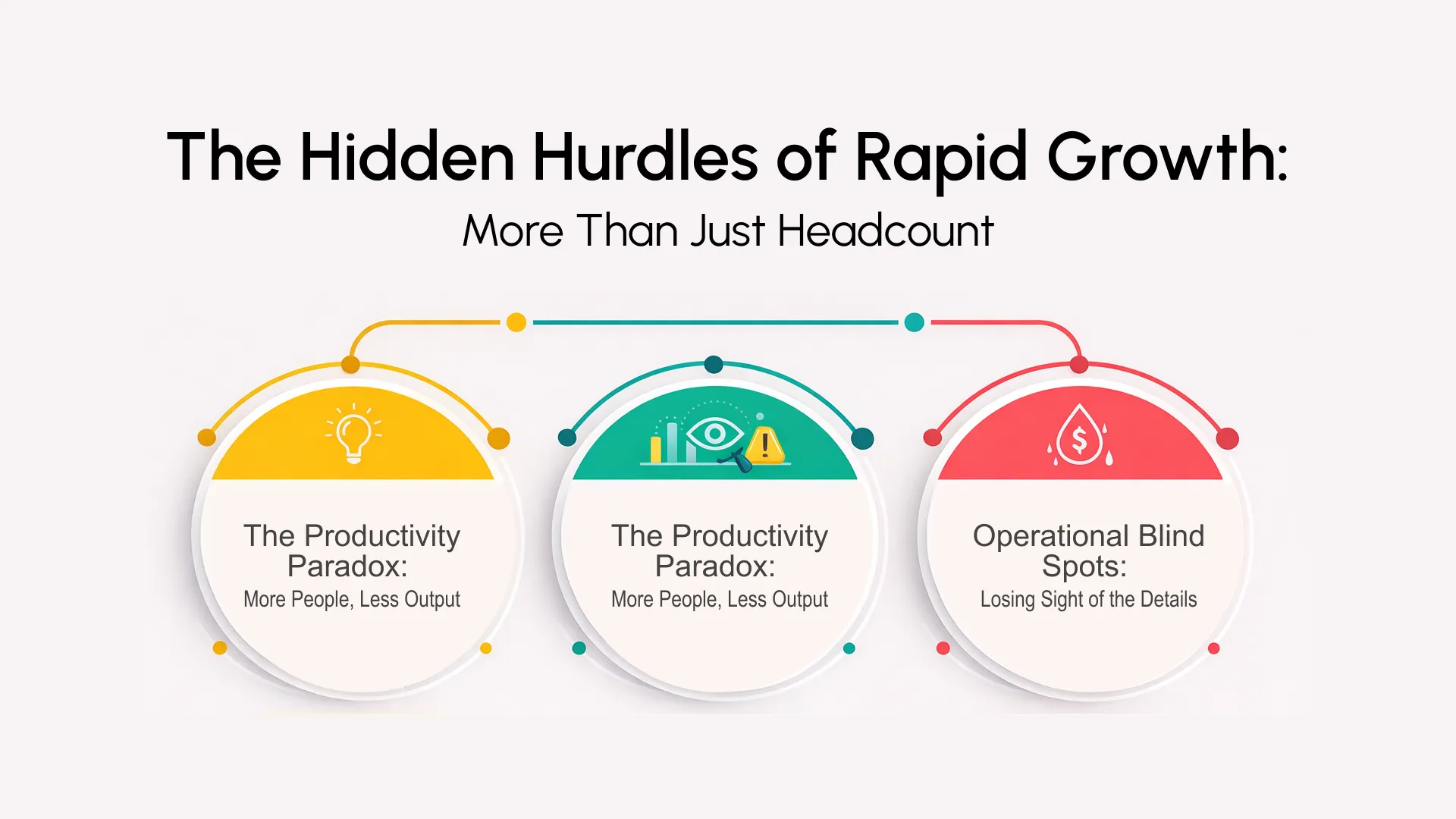 The Hidden Hurdles of Rapid Growth:

More Than Just Headcount

The Productivity Paradox:

More People, Less Output

The Productivity Paradox:

More People, Less Output

Operational Blind Spots:

Losing Sight of the Details