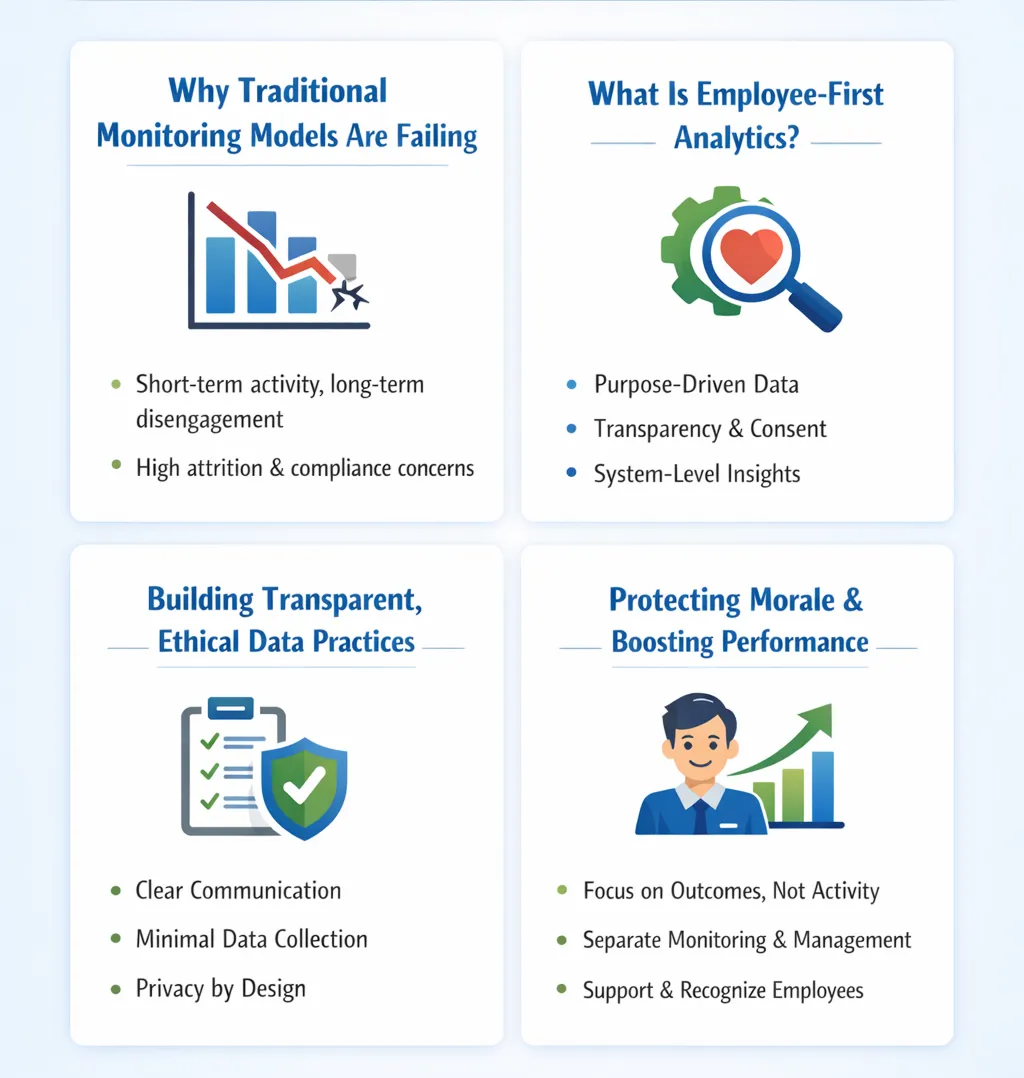 Why Traditional Monitoring Models Are Failing

- Short-term activity, long-term disengagement
- High attrition & compliance concerns

What Is Employee-First Analytics?

- Purpose-Driven Data
- Transparency & Consent
- System-Level Insights

Building Transparent, Ethical Data Practices

- Clear Communication
- Minimal Data Collection
- Privacy by Design

Protecting Morale & Boosting Performance

- Focus on Outcomes, Not Activity
- Separate Monitoring & Management
- Support & Recognize Employees