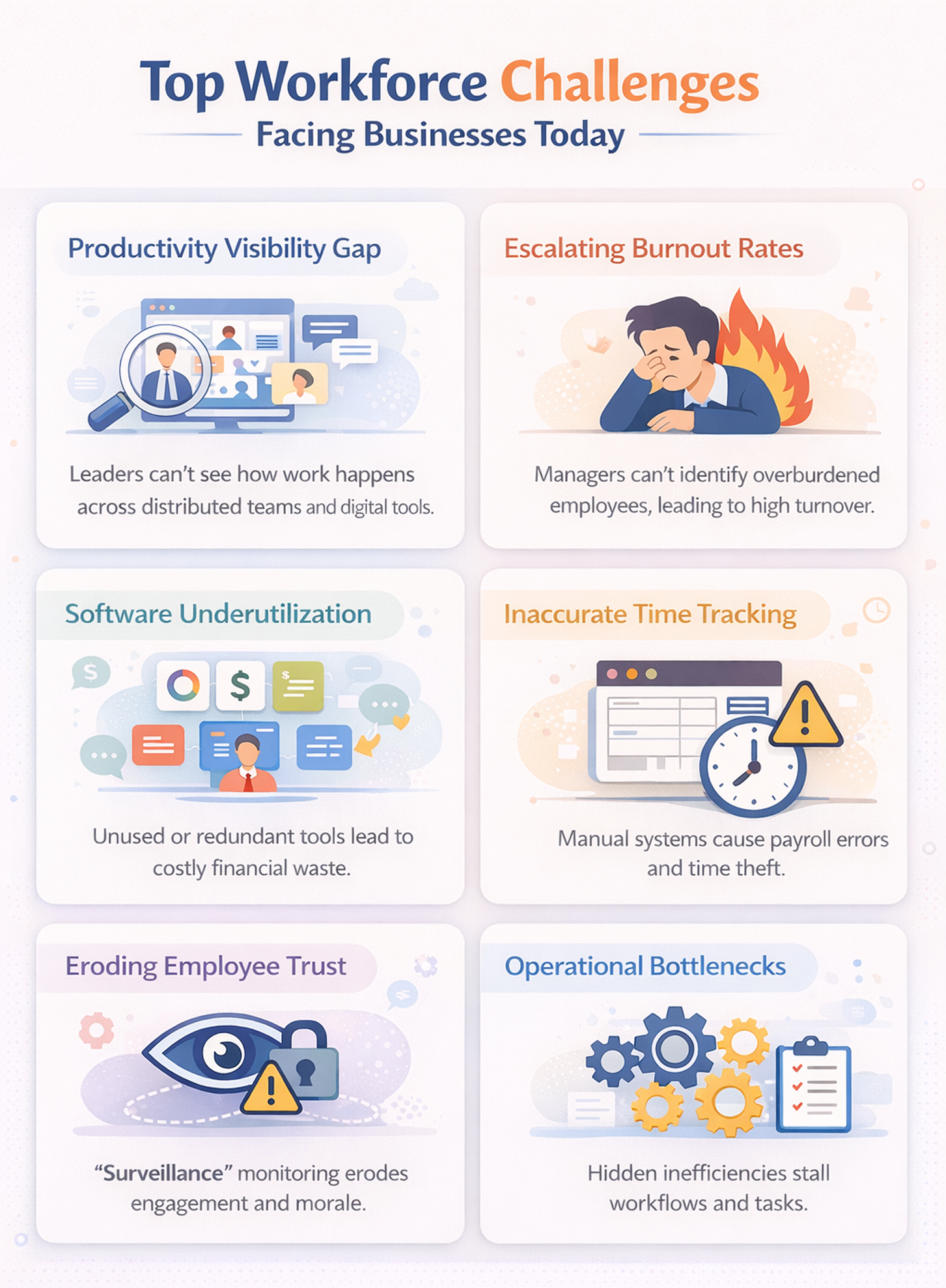 Top Workforce Challenges
Facing Businesses Today

Productivity Visibility Gap

Leaders can't see how work happens across distributed teams and digital tools.

Escalating Burnout Rates

Managers can't identify overburdened employees, leading to high turnover.

Software Underutilization

$

$

Unused or redundant tools lead to costly financial waste.

Inaccurate Time Tracking

Manual systems cause payroll errors and time theft.

Eroding Employee Trust

"Surveillance" monitoring erodes engagement and morale.

Operational Bottlenecks

Hidden inefficiencies stall workflows and tasks.