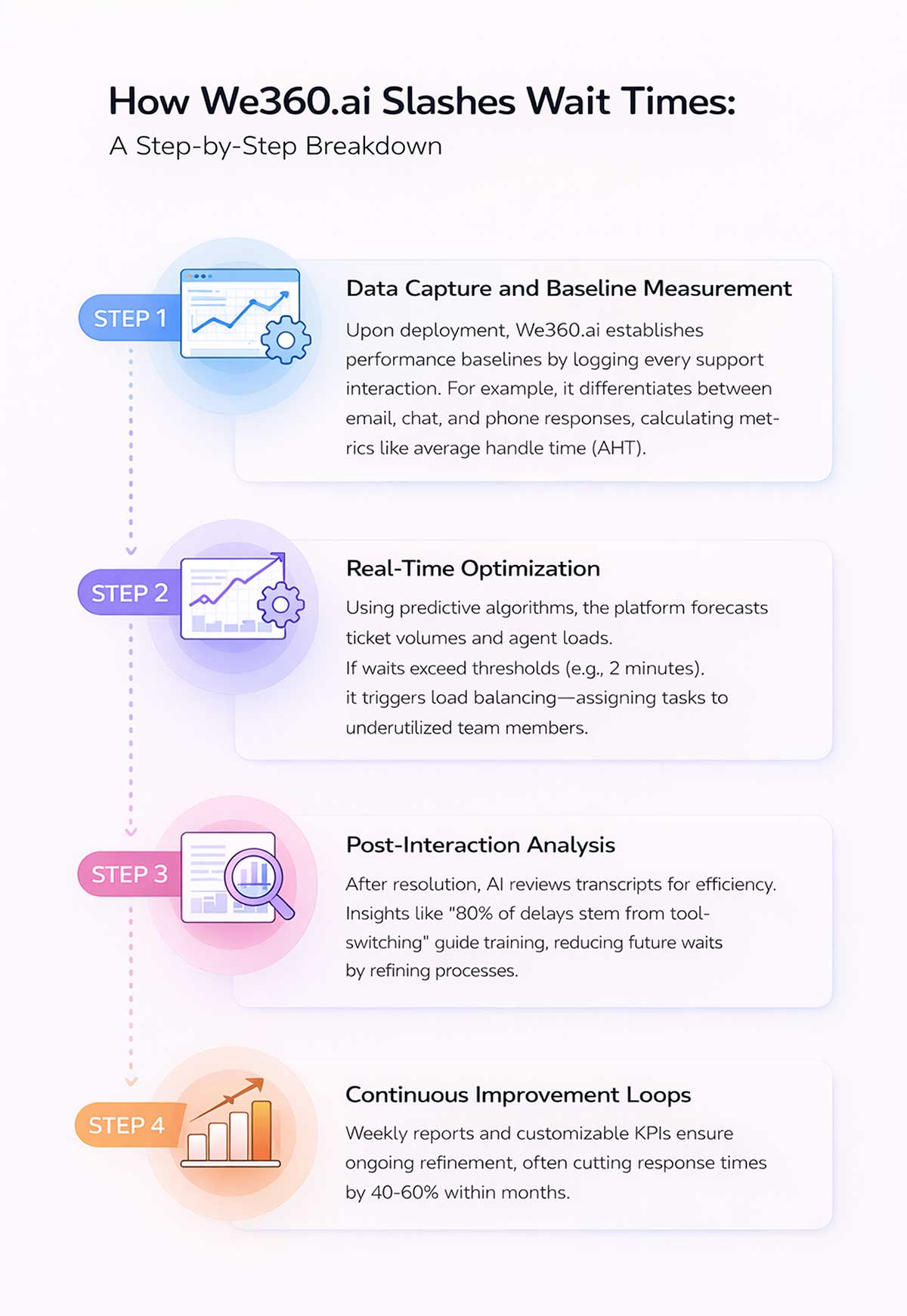 How We360.ai Slashes Wait Times:
A Step-by-Step Breakdown

STEP 1

Data Capture and Baseline Measurement

Upon deployment, We360.ai establishes performance baselines by logging every support interaction. For example, it differentiates between email, chat, and phone responses, calculating metrics like average handle time (AHT).

STEP 2

Real-Time Optimization

Using predictive algorithms, the platform forecasts ticket volumes and agent loads.
If waits exceed thresholds (e.g., 2 minutes).
it triggers load balancing—assigning tasks to underutilized team members.

STEP 3

Post-Interaction Analysis

After resolution, AI reviews transcripts for efficiency. Insights like "80% of delays stem from tool-switching" guide training, reducing future waits by refining processes.

STEP 4

Continuous Improvement Loops

Weekly reports and customizable KPIs ensure ongoing refinement, often cutting response times by 40-60% within months.