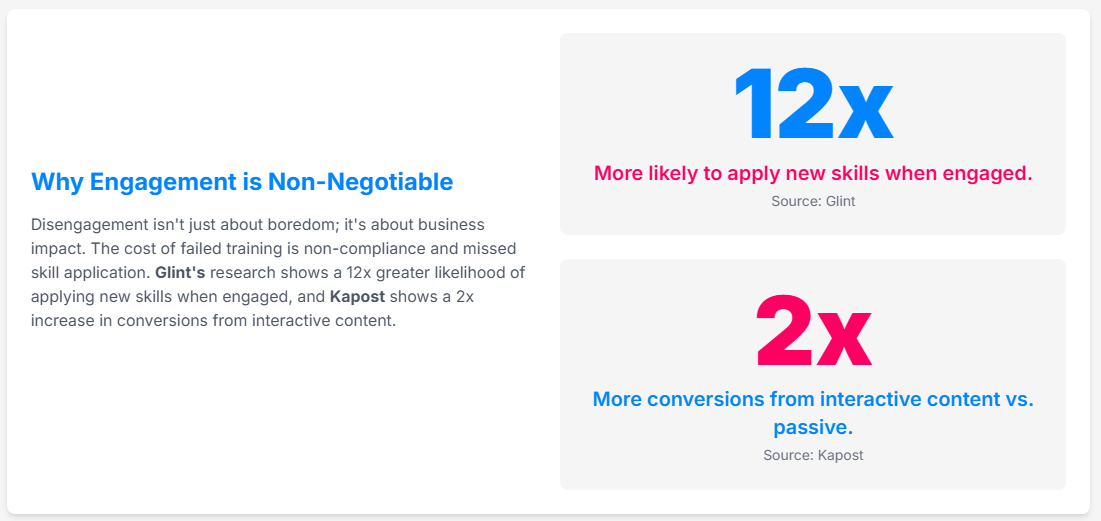 Why Engagement is Non-Negotiable

Disengagement isn't just about boredom; it's about business impact. The cost of failed training is non-compliance and missed skill application. Glint's research shows a 12x greater likelihood of applying new skills when engaged, and Kapost shows a 2x increase in conversions from interactive content.

12x

More likely to apply new skills when engaged.

Source: Glint

2x

More conversions from interactive content vs. passive.

Source: Kapost