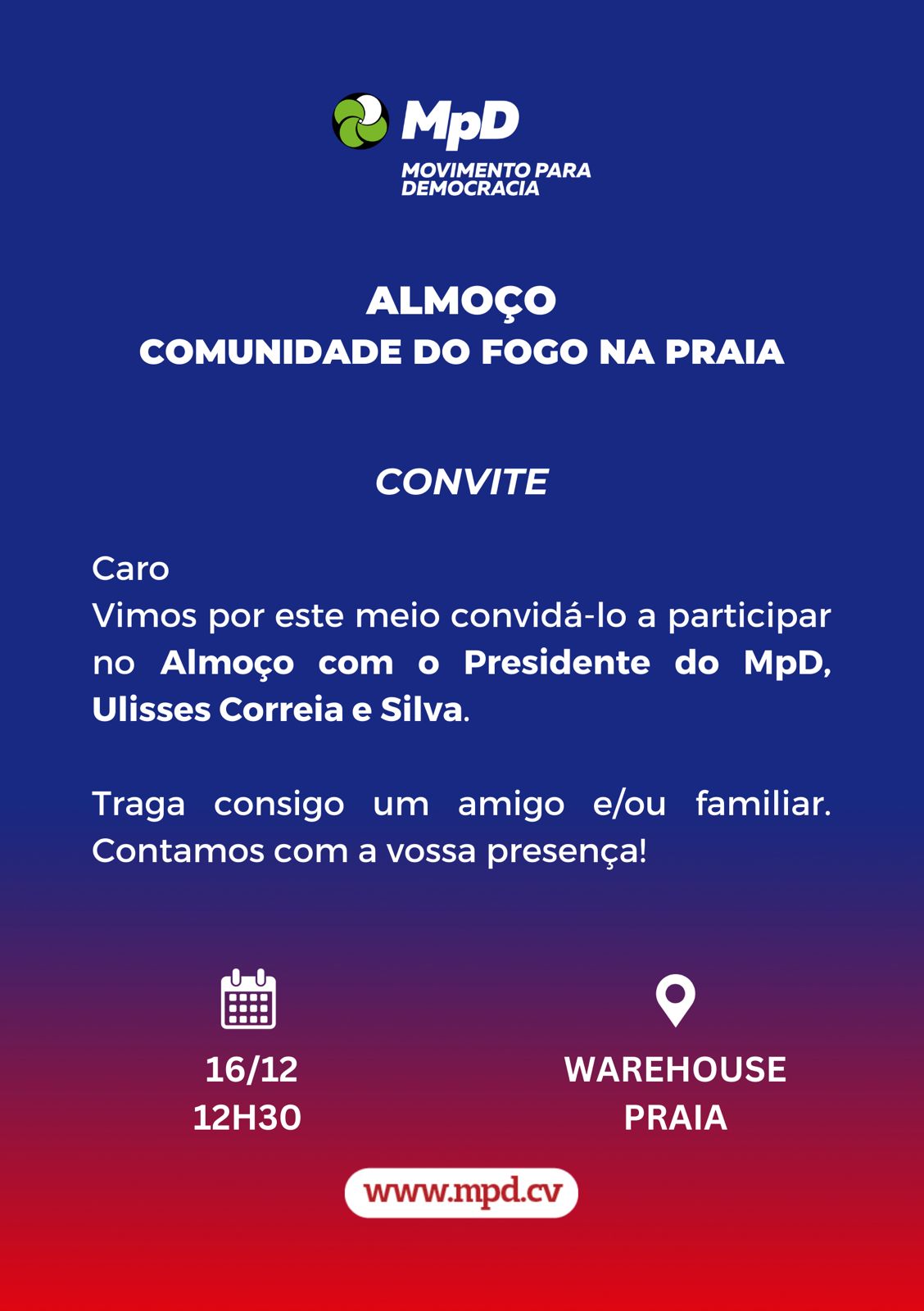 MpD
MOVIMENTO PARA DEMOCRACIA

ALMOÇO
COMUNIDADE DO FOGO NA PRAIA

CONVITE

Caro
Vimos por este meio convidá-lo a participar no Almoço com o Presidente do MpD, Ulisses Correia e Silva.

Traga consigo um amigo e/ou familiar. Contamos com a vossa presença!

16/12
12H30

WAREHOUSE
PRAIA

www.mpd.cv