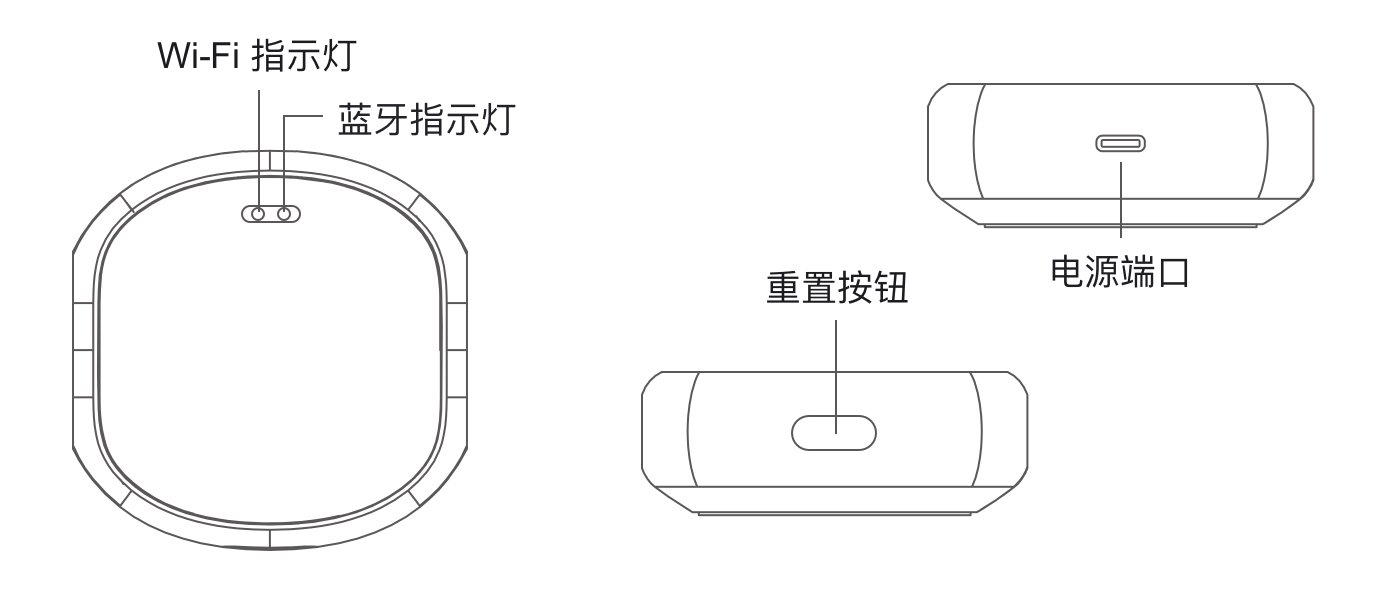 Wi-Fi 指示灯
蓝牙指示灯
电源端口
重置按钮