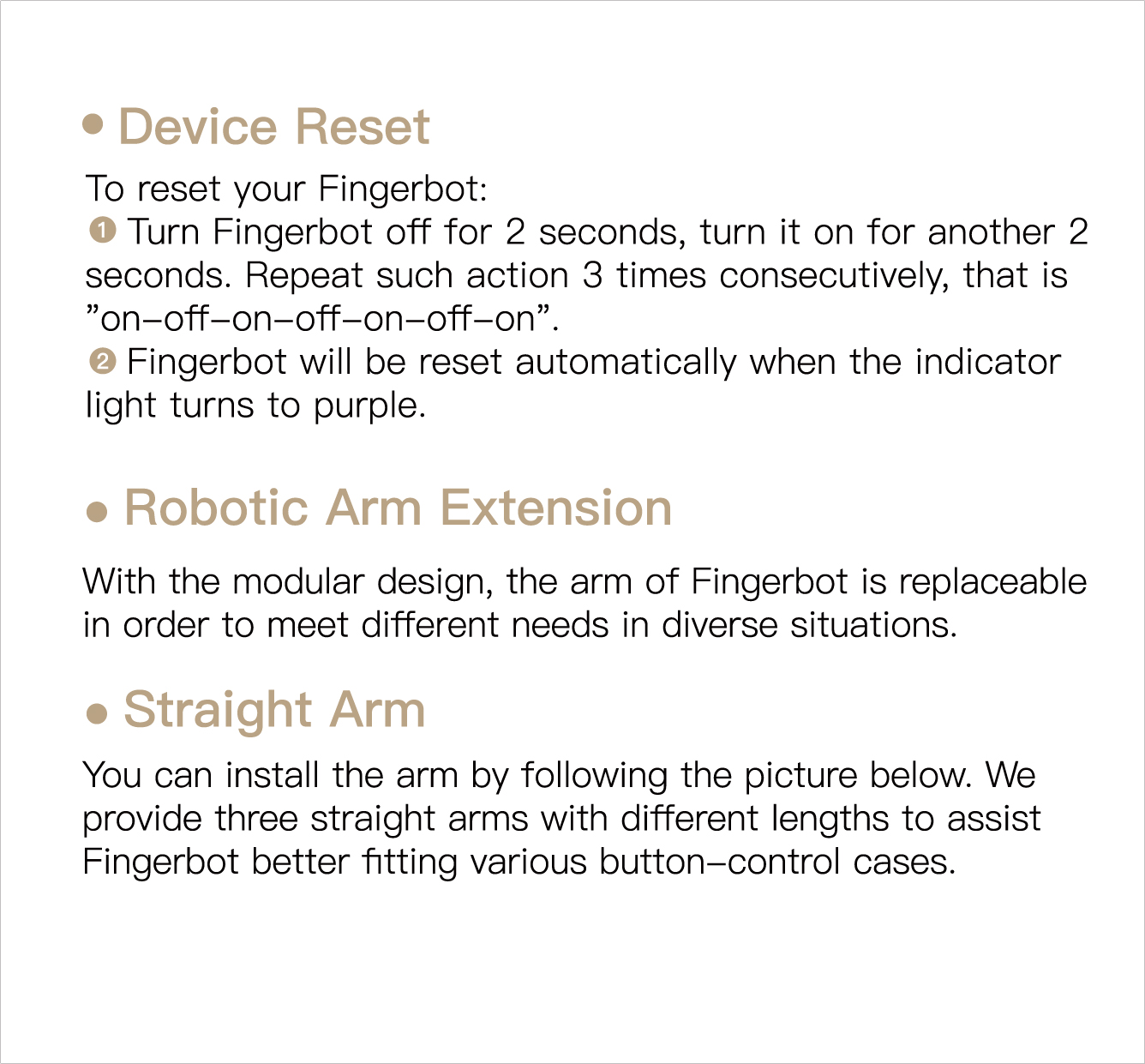 • Device Reset

To reset your Fingerbot:
❶ Turn Fingerbot off for 2 seconds, turn it on for another 2 seconds. Repeat such action 3 times consecutively, that is ”on–off–on–off–on–off–on”.
❷ Fingerbot will be reset automatically when the indicator light turns to purple.

• Robotic Arm Extension

With the modular design, the arm of Fingerbot is replaceable in order to meet different needs in diverse situations.

• Straight Arm

You can install the arm by following the picture below. We provide three straight arms with different lengths to assist Fingerbot better fitting various button–control cases.