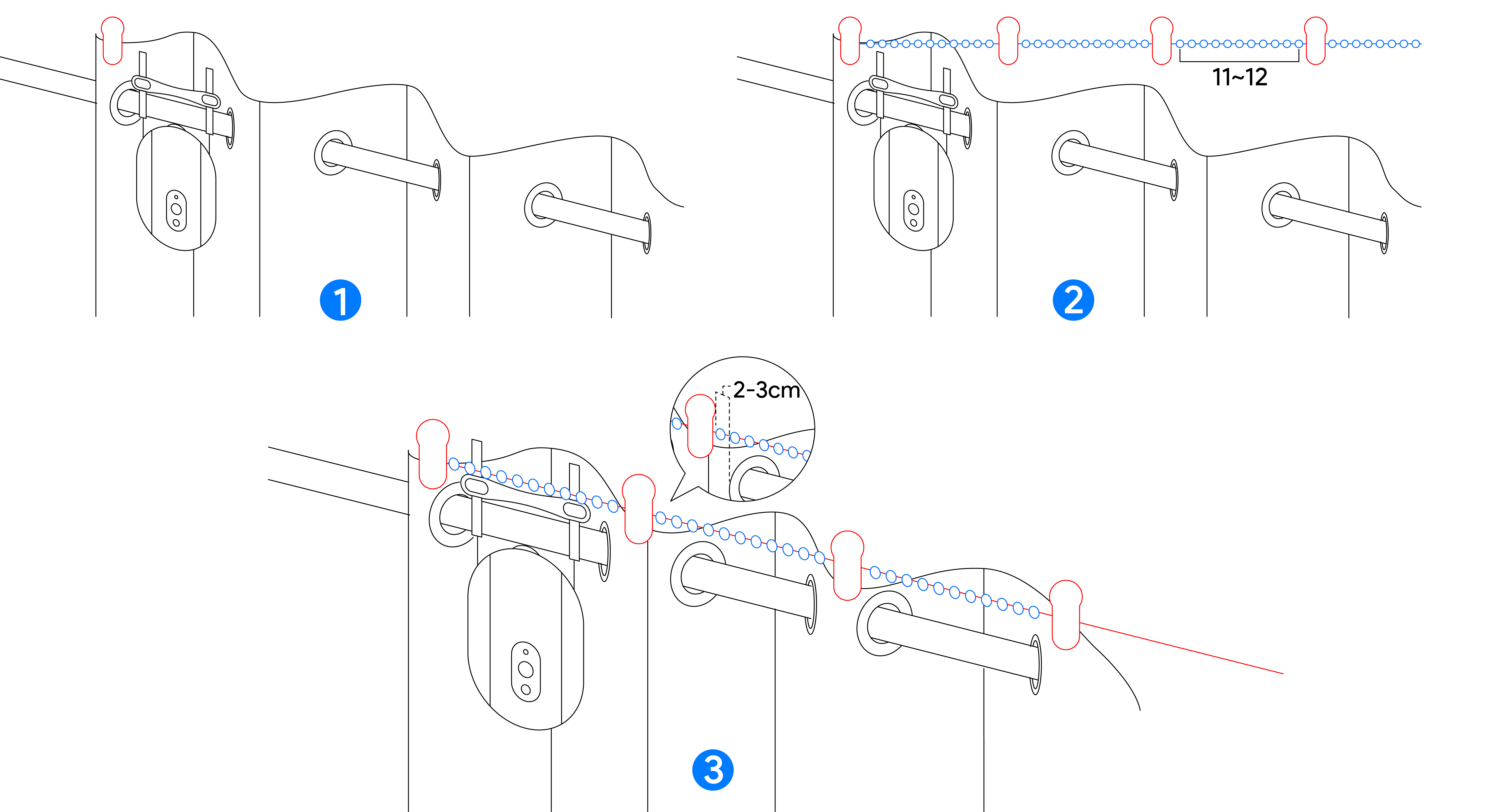 1

11~12

2

2-3cm

3