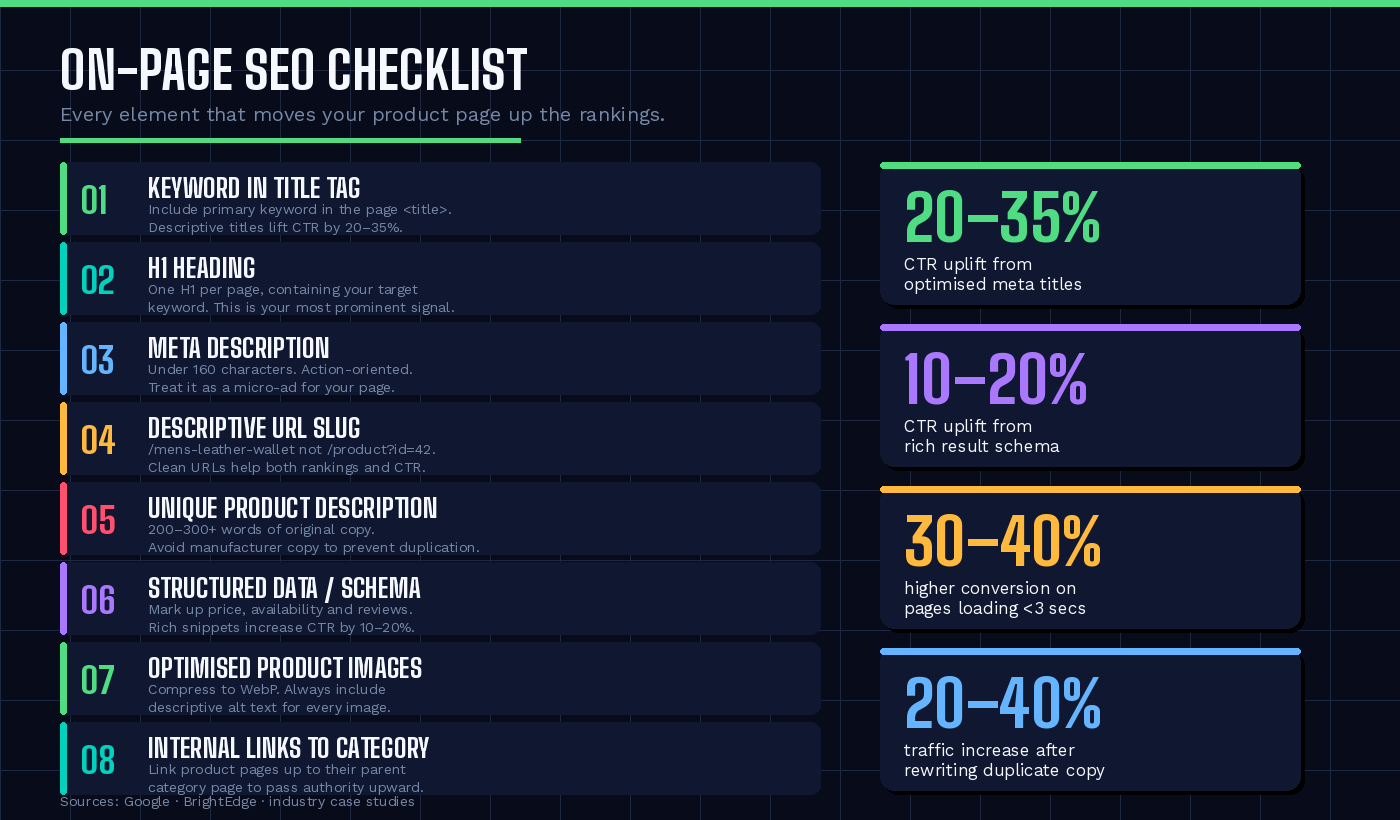 ON-PAGE SEO CHECKLIST
Every element that moves your product page up the rankings.

01 KEYWORD IN TITLE TAG
Include primary keyword in the page <title>. Descriptive titles lift CTR by 20–35%.

02 H1 HEADING
One H1 per page, containing your target keyword. This is your most prominent signal.

03 META DESCRIPTION
Under 160 characters. Action-oriented. Treat it as a micro-ad for your page.

04 DESCRIPTIVE URL SLUG
/mens-leather-wallet not /product?id=42. Clean URLs help both rankings and CTR.

05 UNIQUE PRODUCT DESCRIPTION
200–300+ words of original copy. Avoid manufacturer copy to prevent duplication.

06 STRUCTURED DATA / SCHEMA
Mark up price, availability and reviews. Rich snippets increase CTR by 10–20%.

07 OPTIMISED PRODUCT IMAGES
Compress to WebP. Always include descriptive alt text for every image.

08 INTERNAL LINKS TO CATEGORY
Link product pages up to their parent category page to pass authority upward.

Sources: Google · BrightEdge · industry case studies

20–35%
CTR uplift from optimised meta titles

10–20%
CTR uplift from rich result schema

30–40%
higher conversion on pages loading <3 secs

20–40%
traffic increase after rewriting duplicate copy