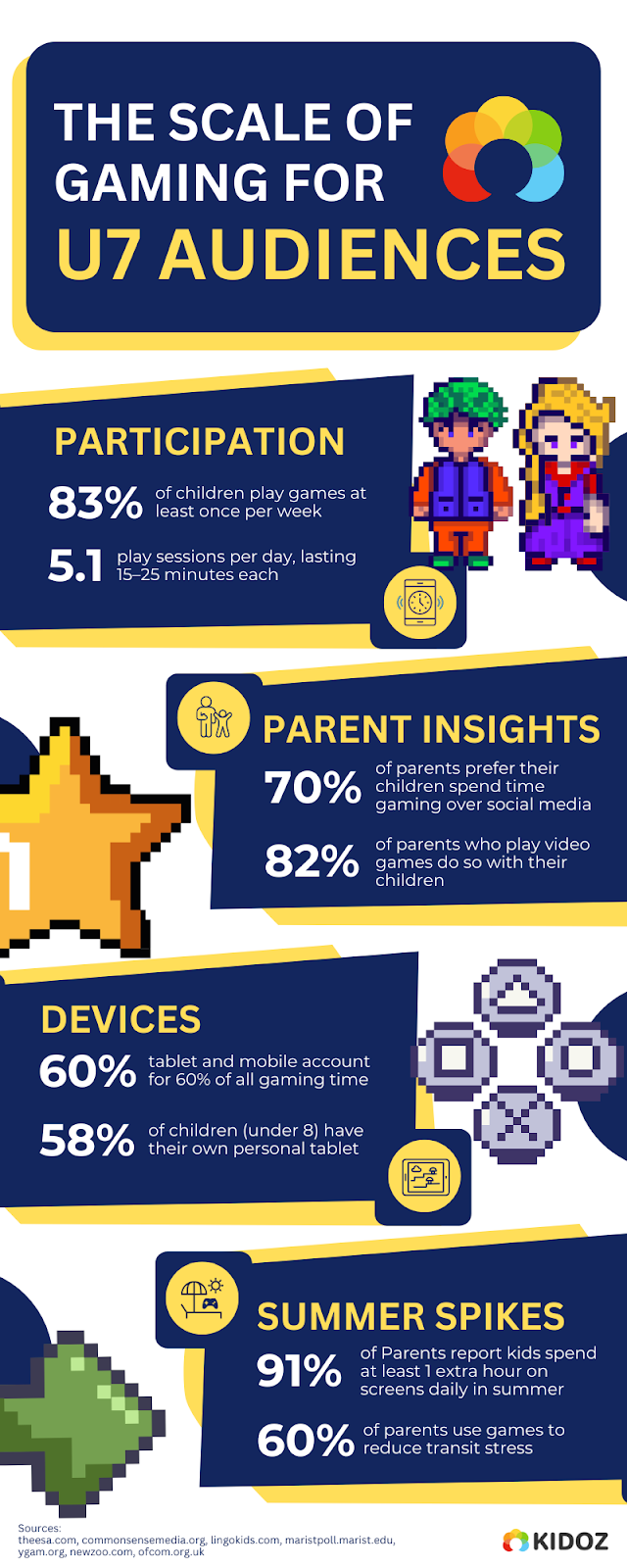 THE SCALE OF GAMING FOR U7 AUDIENCES

PARTICIPATION

83% of children play games at least once per week

5.1 play sessions per day, lasting 15–25 minutes each

PARENT INSIGHTS

70% of parents prefer their children spend time gaming over social media

82% of parents who play video games do so with their children

DEVICES

60% tablet and mobile account for 60% of all gaming time

58% of children (under 8) have their own personal tablet

SUMMER SPIKES

91% of Parents report kids spend at least 1 extra hour on screens daily in summer

60% of parents use games to reduce transit stress

Sources:
theesa.com, commonsensemedia.org, lingokids.com, maristpoll.marist.edu, ygam.org, newzoo.com, ofcom.org.uk

KIDOZ