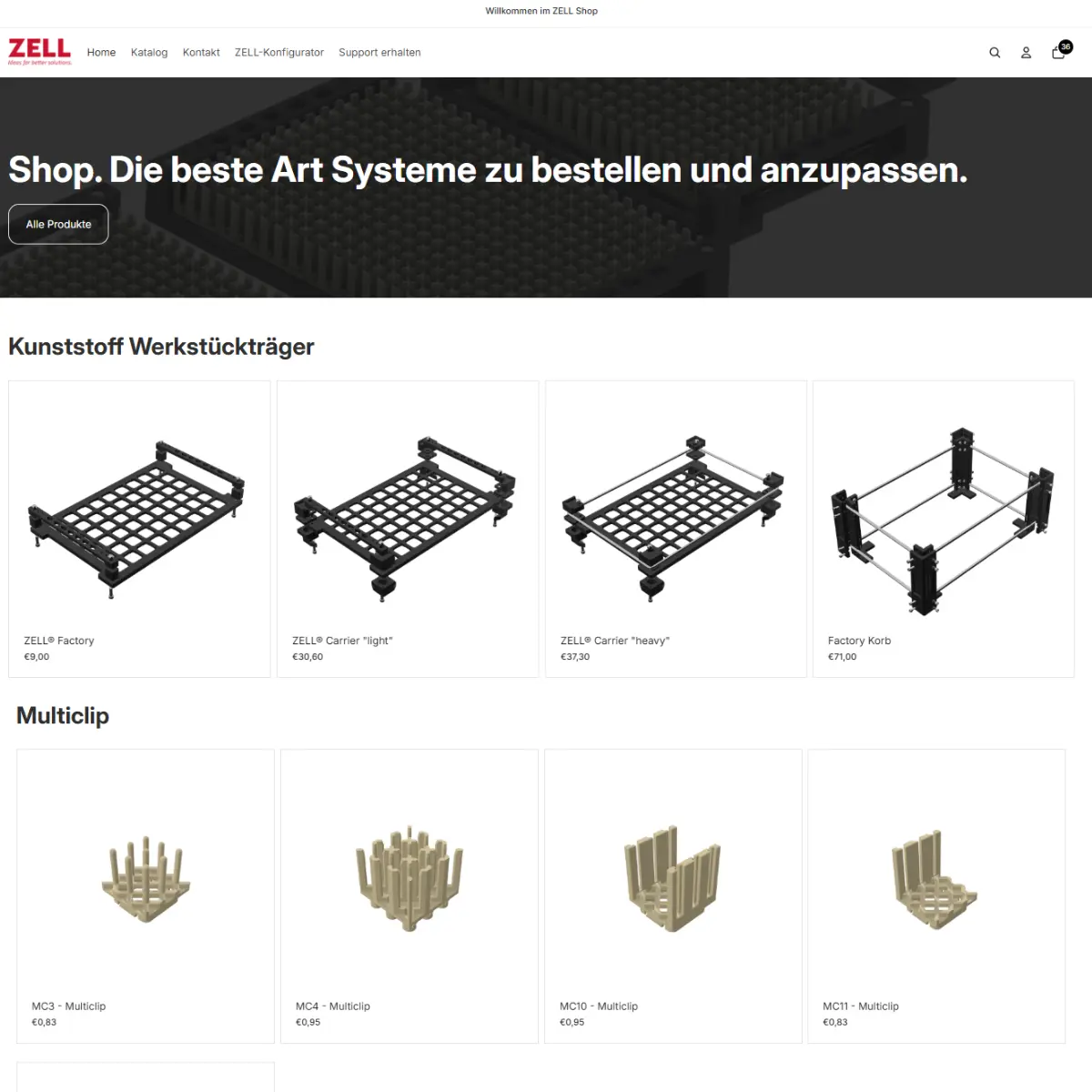 Willkommen im ZELL Shop

ZELL
Ideas for better solutions.

Home Katalog Kontakt ZELL-Konfigurator Support erhalten

36

Shop. Die beste Art Systeme zu bestellen und anzupassen.

Alle Produkte

Kunststoff Werkstückträger

ZELL® Factory
€9,00

ZELL® Carrier "light"
€30,60

ZELL® Carrier "heavy"
€37,30

Factory Korb
€71,00

Multiclip

MC3 - Multiclip
€0,83

MC4 - Multiclip
€0,95

MC10 - Multiclip
€0,95

MC11 - Multiclip
€0,83