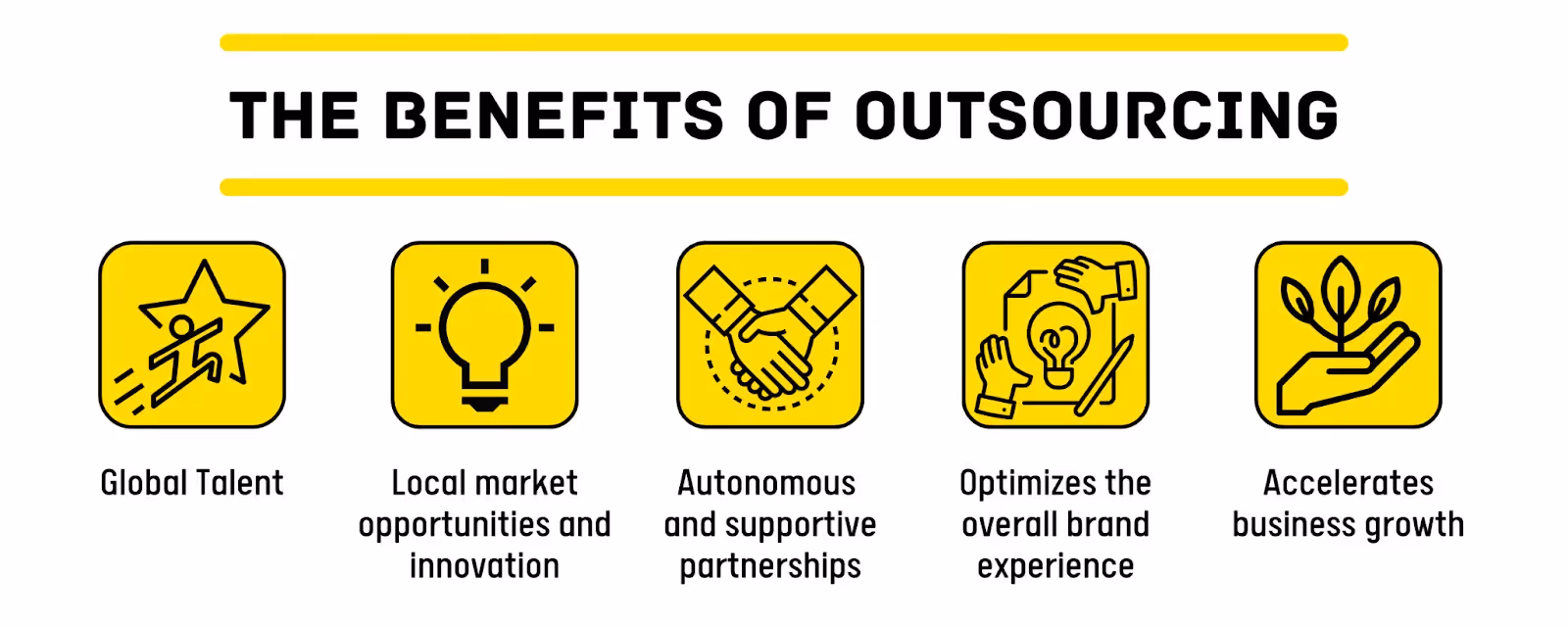 THE BENEFITS OF OUTSOURCING

Global Talent

Local market opportunities and innovation

Autonomous and supportive partnerships

Optimizes the overall brand experience

Accelerates business growth