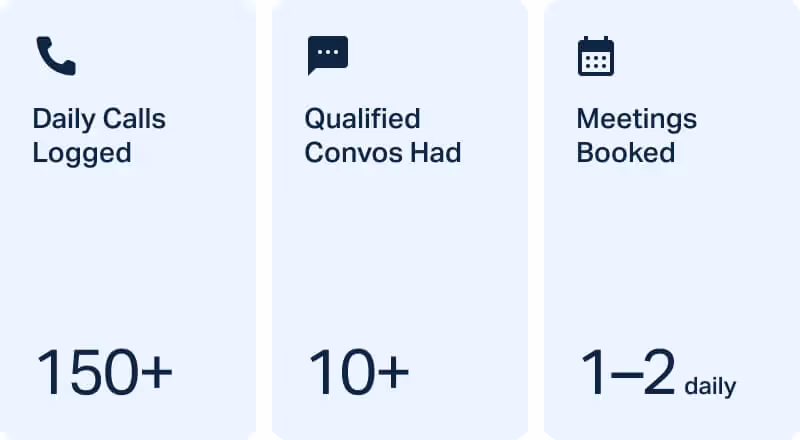 Daily Calls Logged

150+

Qualified Convos Had

10+

Meetings Booked

1–2 daily