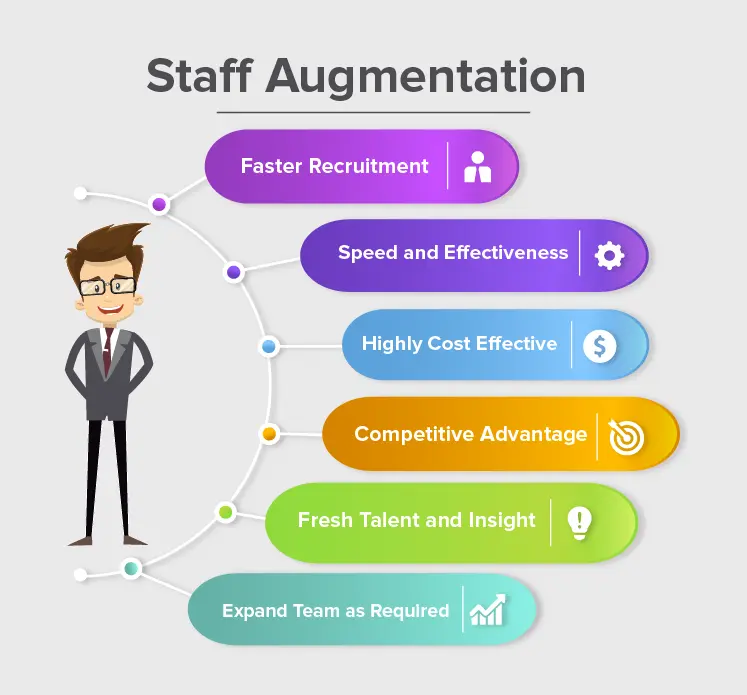 Staff Augmentation

Faster Recruitment

Speed and Effectiveness

Highly Cost Effective

Competitive Advantage

Fresh Talent and Insight

Expand Team as Required