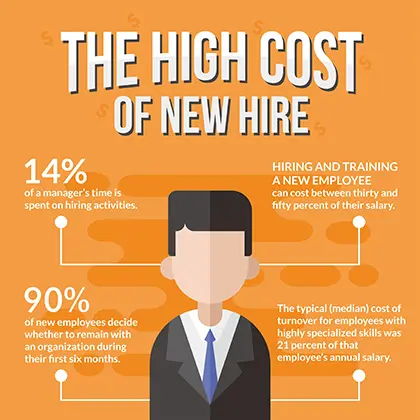 THE HIGH COST OF NEW HIRE

14%
of a manager's time is spent on hiring activities.

HIRING AND TRAINING A NEW EMPLOYEE
can cost between thirty and fifty percent of their salary.

90%
of new employees decide whether to remain with an organization during their first six months.

The typical (median) cost of turnover for employees with highly specialized skills was 21 percent of that employee's annual salary.