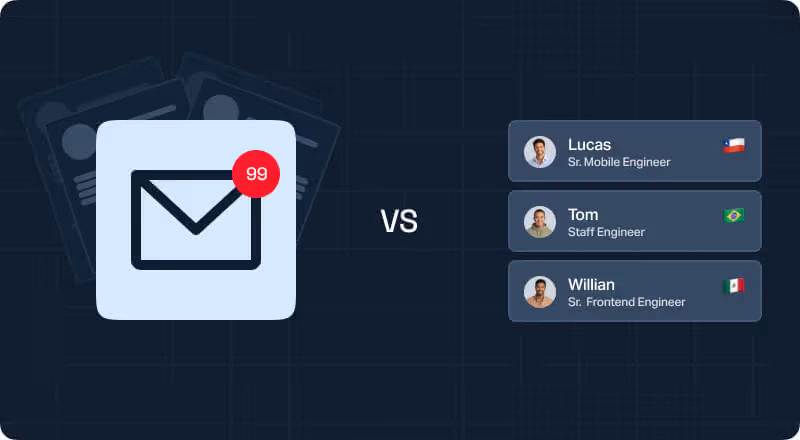 99

VS

Lucas
Sr. Mobile Engineer

Tom
Staff Engineer

Willian
Sr. Frontend Engineer