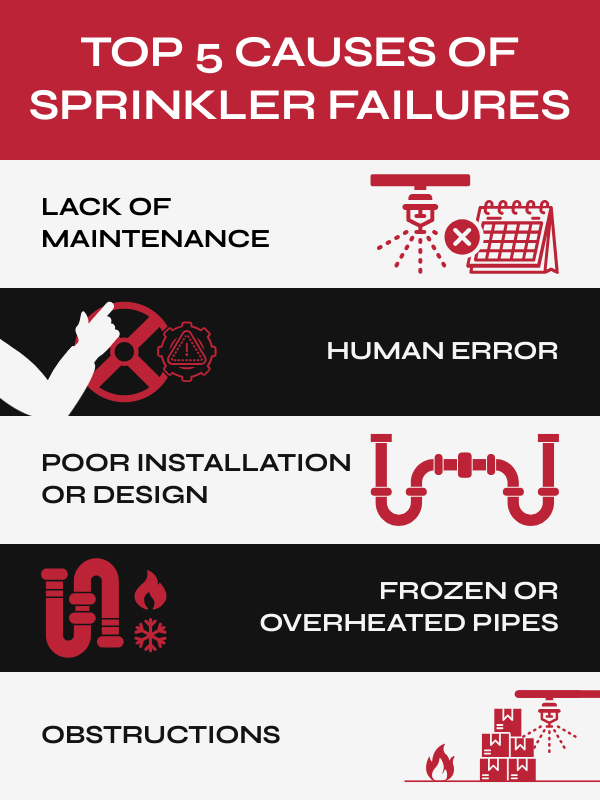 TOP 5 CAUSES OF SPRINKLER FAILURES

LACK OF MAINTENANCE

HUMAN ERROR

POOR INSTALLATION OR DESIGN

FROZEN OR OVERHEATED PIPES

OBSTRUCTIONS