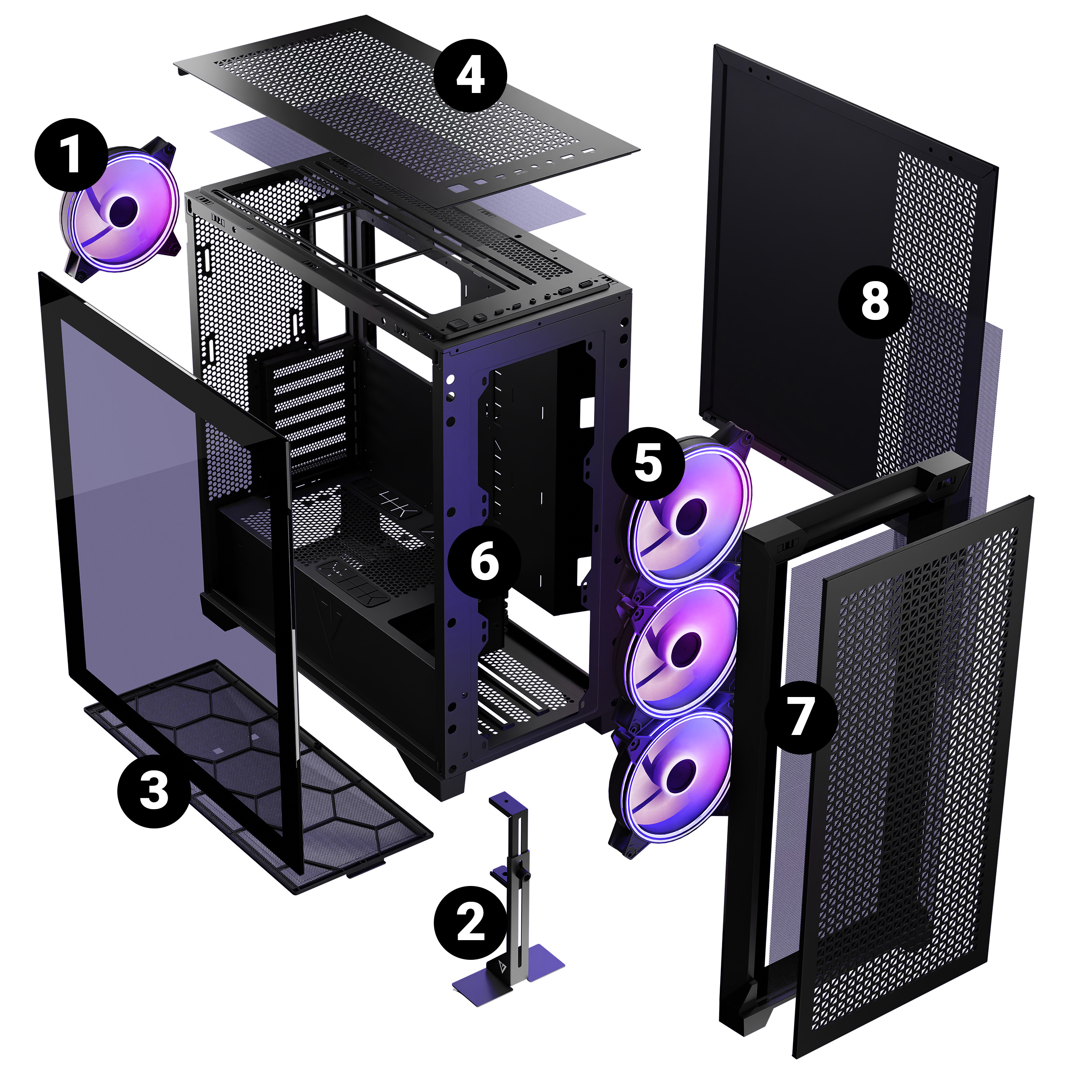 4
1
8
5
6
7
3
2