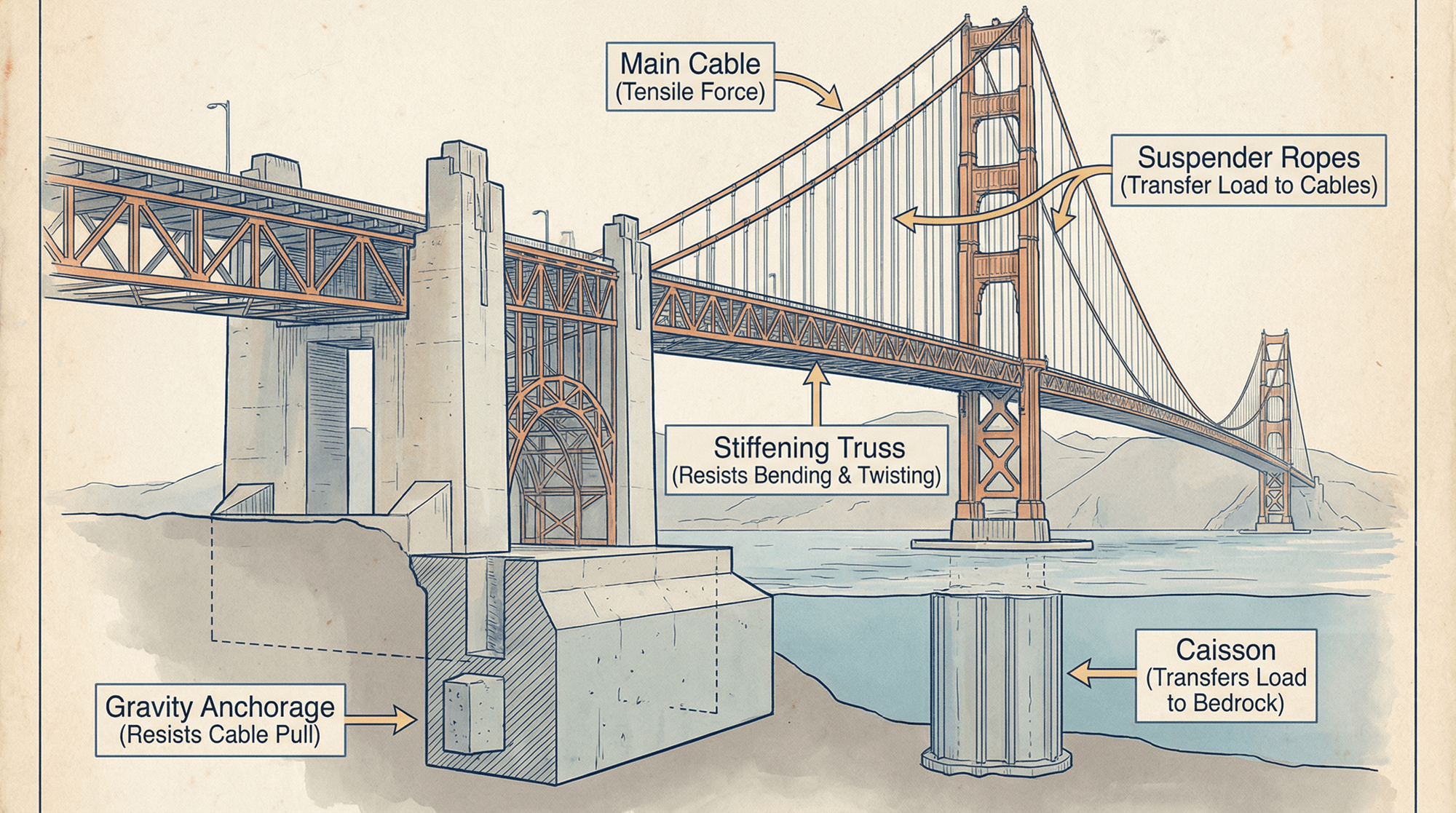 Main Cable
(Tensile Force)

Suspender Ropes
(Transfer Load to Cables)

Stiffening Truss
(Resists Bending & Twisting)

Caisson
(Transfers Load to Bedrock)

Gravity Anchorage
(Resists Cable Pull)